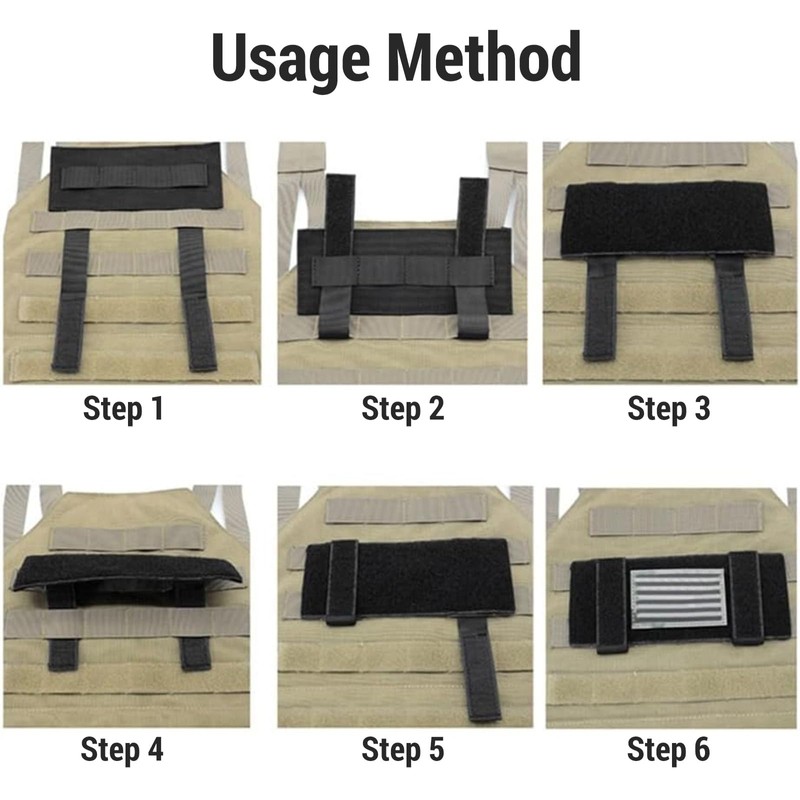 Usage Method

Step 1

Step 2

Step 3

Step 4

Step 5

Step 6