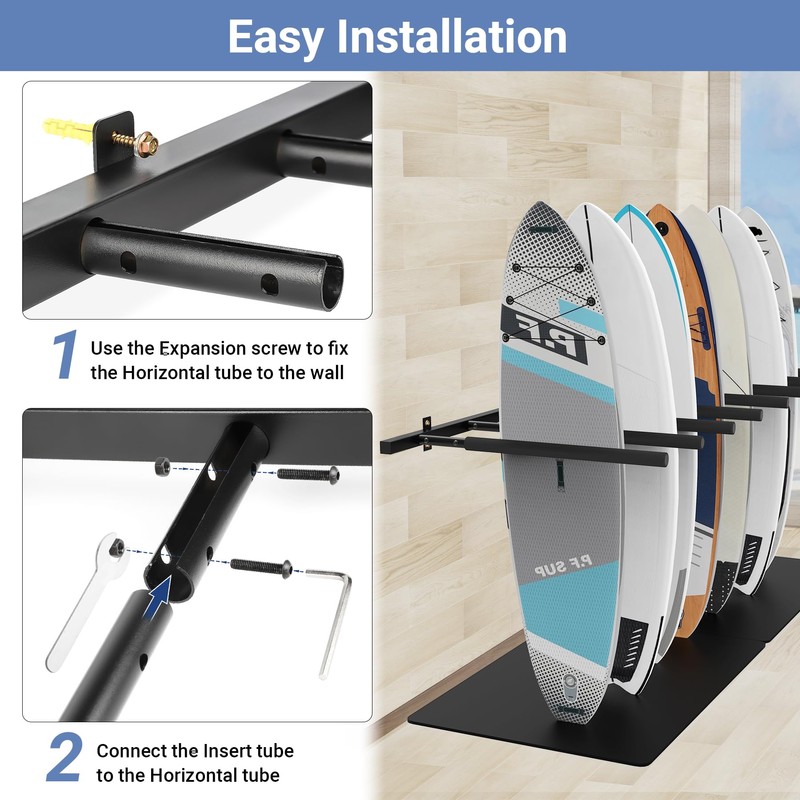 Easy Installation

1 Use the Expansion screw to fix the Horizontal tube to the wall

2 Connect the Insert tube to the Horizontal tube

P.F

P.F SUP