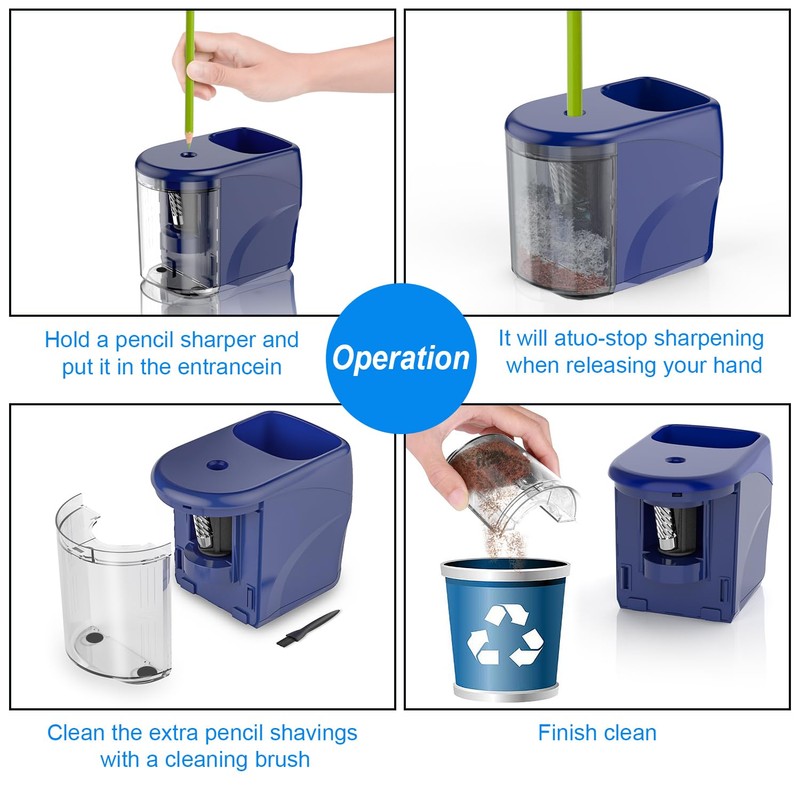 Hold a pencil sharper and put it in the entrancein

Operation

It will atuo-stop sharpening when releasing your hand

Clean the extra pencil shavings with a cleaning brush

Finish clean