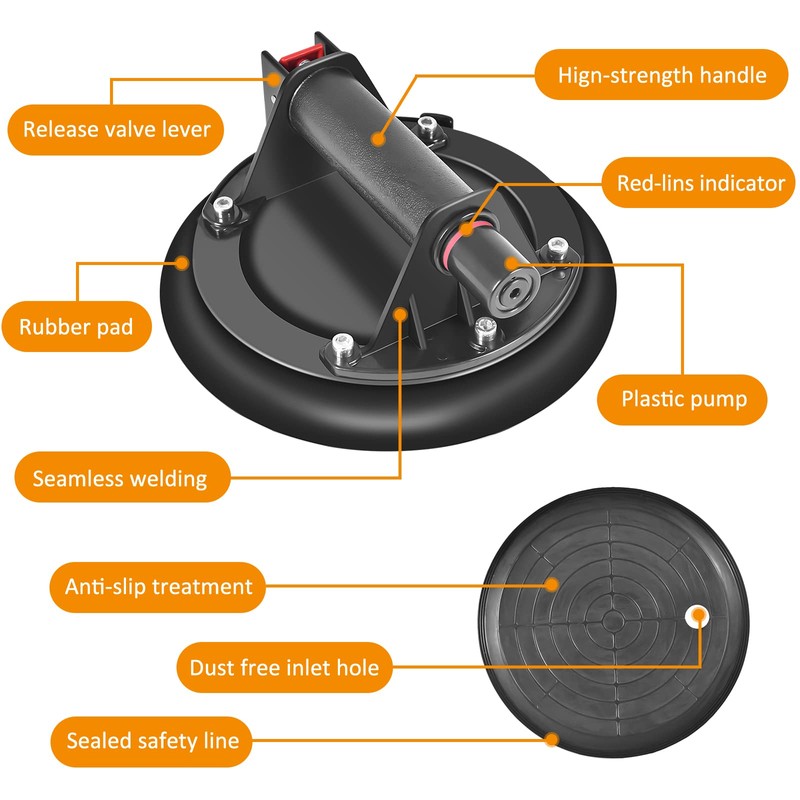 Hign-strength handle

Release valve lever

Red-lins indicator

Rubber pad

Plastic pump

Seamless welding

Anti-slip treatment

Dust free inlet hole

Sealed safety line