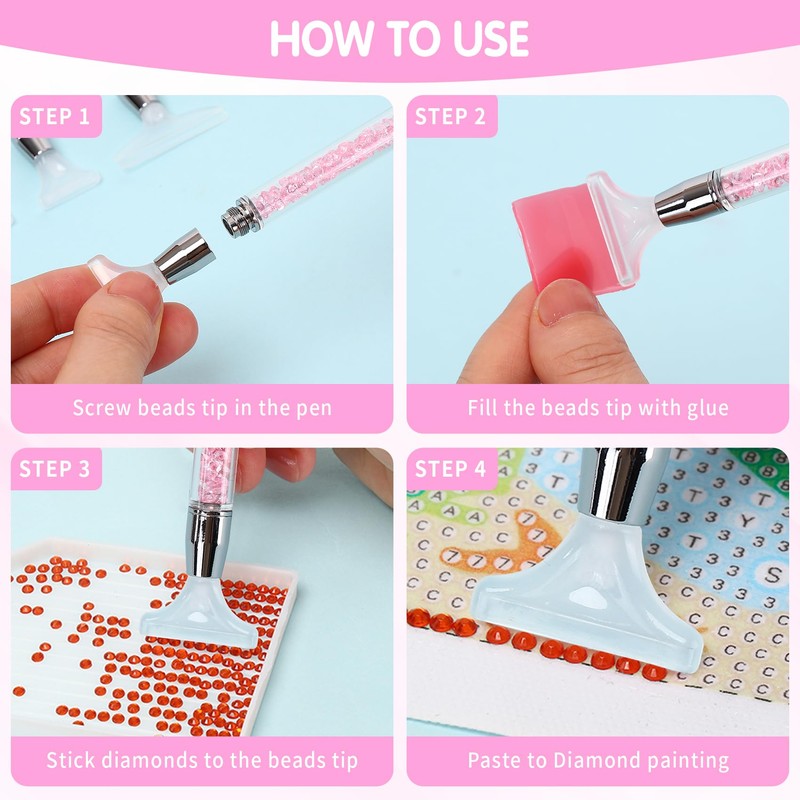 HOW TO USE

STEP 1

Screw beads tip in the pen

STEP 2

Fill the beads tip with glue

STEP 3

Stick diamonds to the beads tip

STEP 4

Paste to Diamond painting