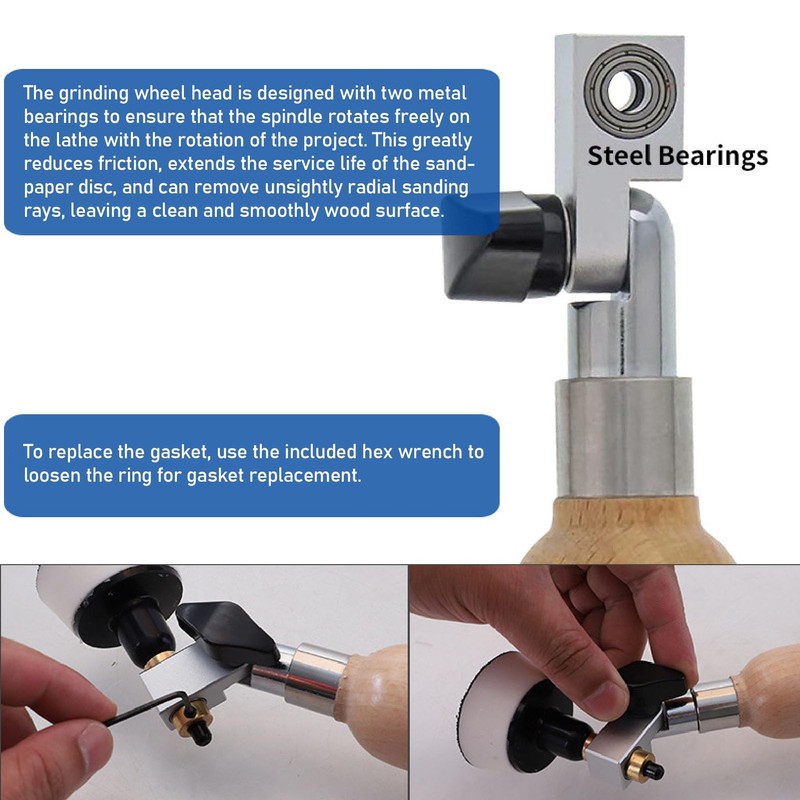 The grinding wheel head is designed with two metal bearings to ensure that the spindle rotates freely on the lathe with the rotation of the project. This greatly reduces friction, extends the service life of the sandpaper disc, and can remove unsightly radial sanding rays, leaving a clean and smoothly wood surface.

Steel Bearings

To replace the gasket, use the included hex wrench to loosen the ring for gasket replacement.