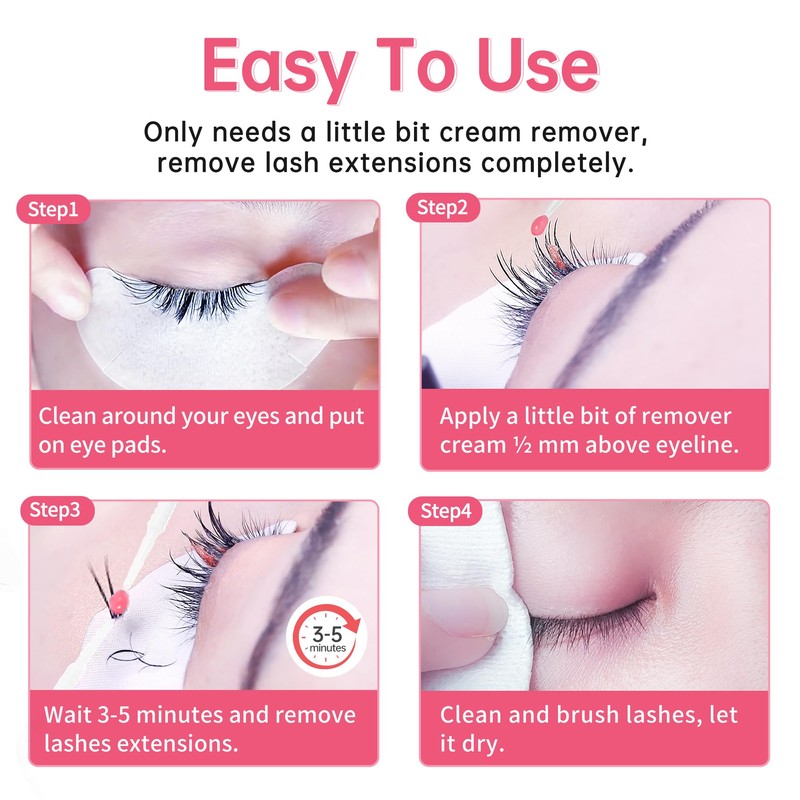 Easy To Use

Only needs a little bit cream remover, remove lash extensions completely.

Step1

Clean around your eyes and put on eye pads.

Step2

Apply a little bit of remover cream ½ mm above eyeline.

Step3

3-5 minutes

Wait 3-5 minutes and remove lashes extensions.

Step4

Clean and brush lashes, let it dry.