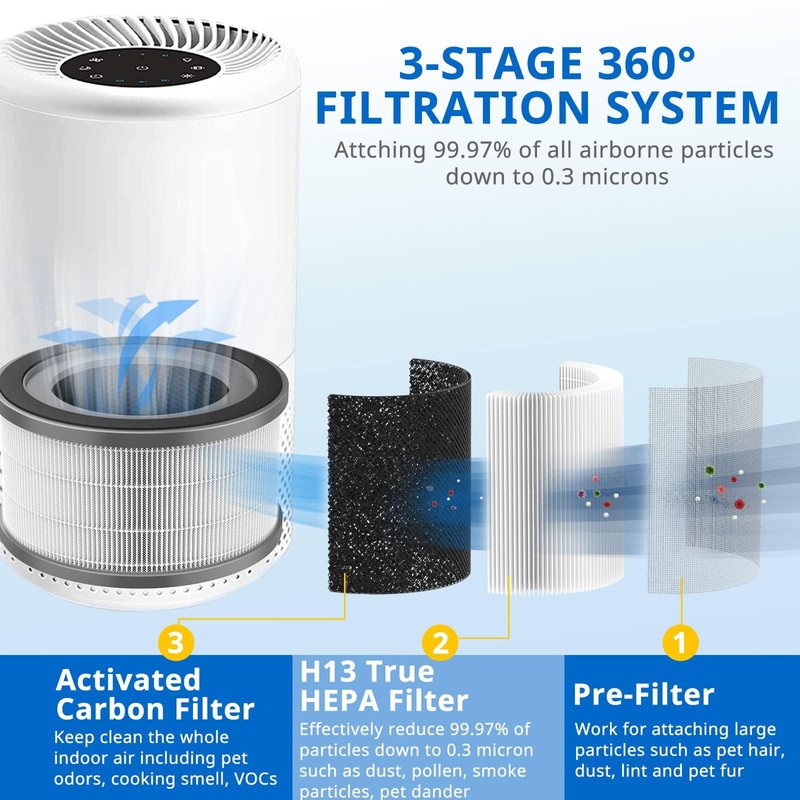 3-STAGE 360° FILTRATION SYSTEM

Attching 99.97% of all airborne particles down to 0.3 microns

3

Activated Carbon Filter

Keep clean the whole indoor air including pet odors, cooking smell, VOCs

2

H13 True HEPA Filter

Effectively reduce 99.97% of particles down to 0.3 micron such as dust, pollen, smoke particles, pet dander

1

Pre-Filter

Work for attaching large particles such as pet hair, dust, lint and pet fur