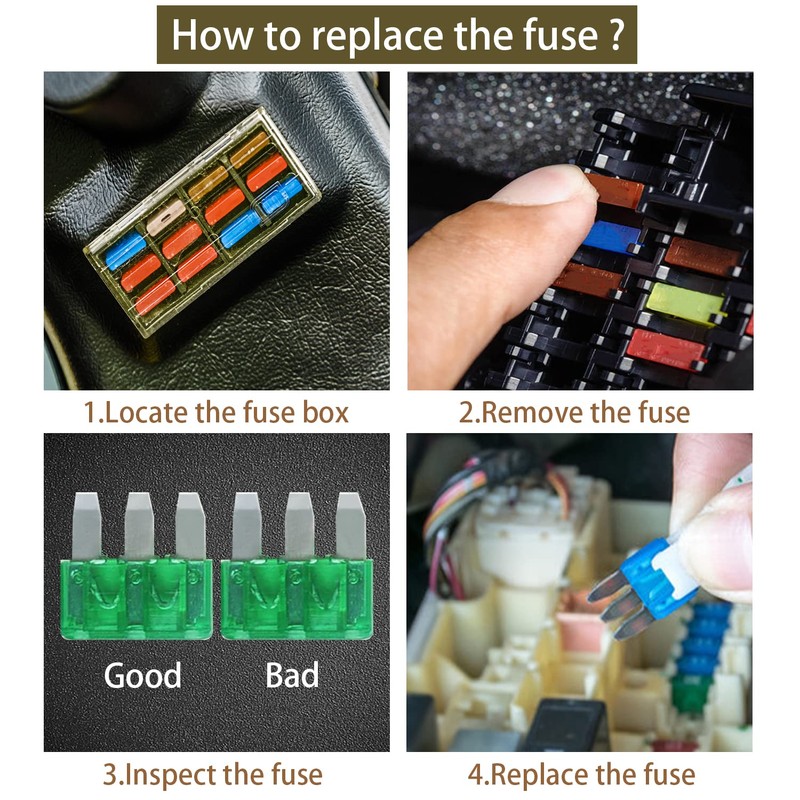 How to replace the fuse ?

1.Locate the fuse box

2.Remove the fuse

Good

Bad

3.Inspect the fuse

4.Replace the fuse