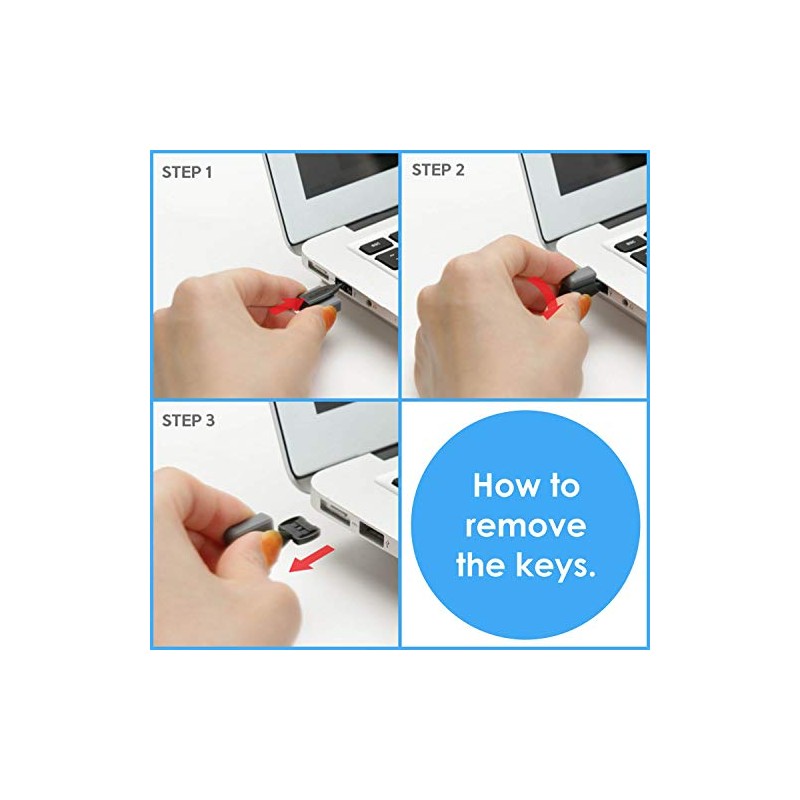 STEP 1

STEP 2

STEP 3

How to remove the keys.