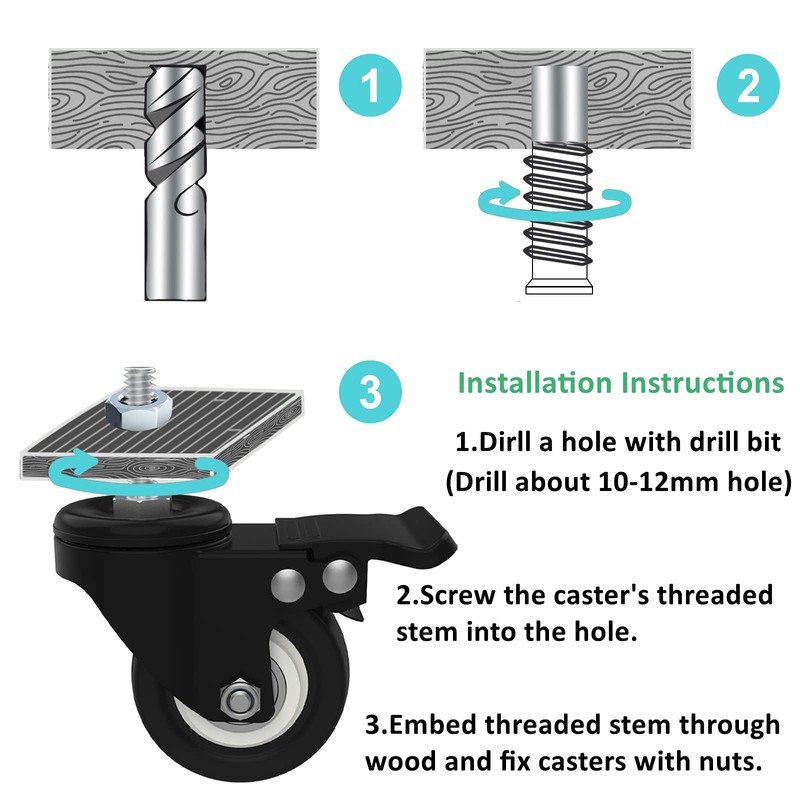 1

2

3

Installation Instructions

1.Dirll a hole with drill bit (Drill about 10-12mm hole)

2.Screw the caster's threaded stem into the hole.

3.Embed threaded stem through wood and fix casters with nuts.