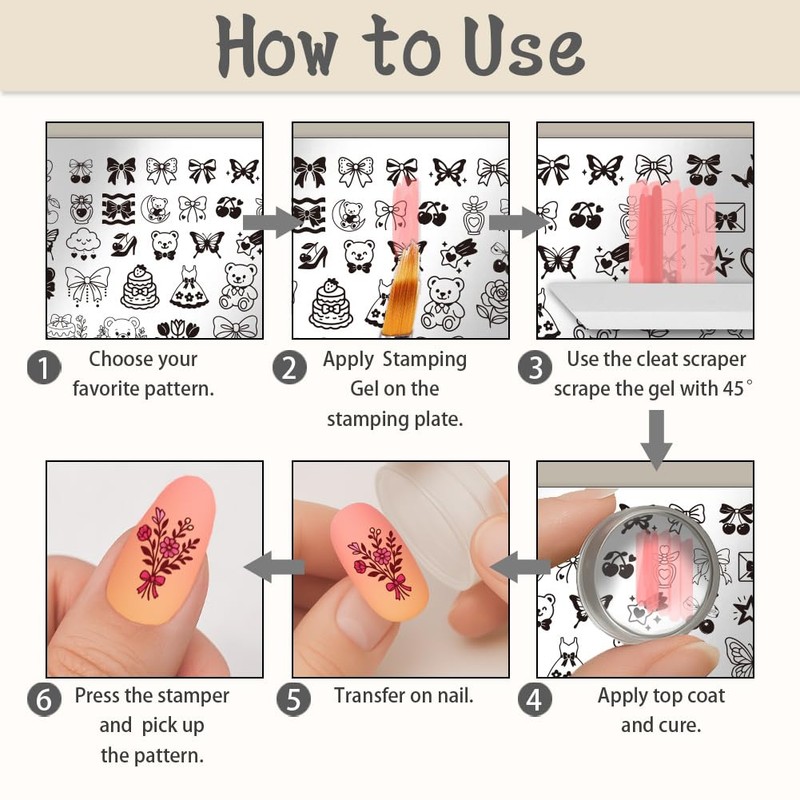 How to Use

1 Choose your favorite pattern.

2 Apply Stamping Gel on the stamping plate.

3 Use the cleat scraper scrape the gel with 45°

6 Press the stamper and pick up the pattern.

5 Transfer on nail.

4 Apply top coat and cure.