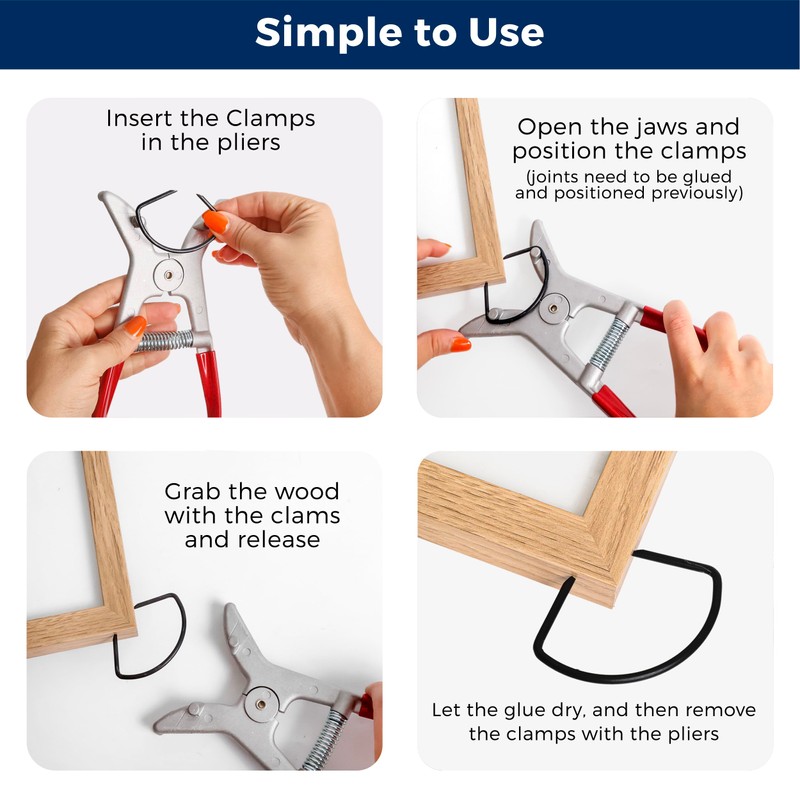 Simple to Use

Insert the Clamps in the pliers

Open the jaws and position the clamps
(joints need to be glued and positioned previously)

Grab the wood with the clams and release

Let the glue dry, and then remove the clamps with the pliers