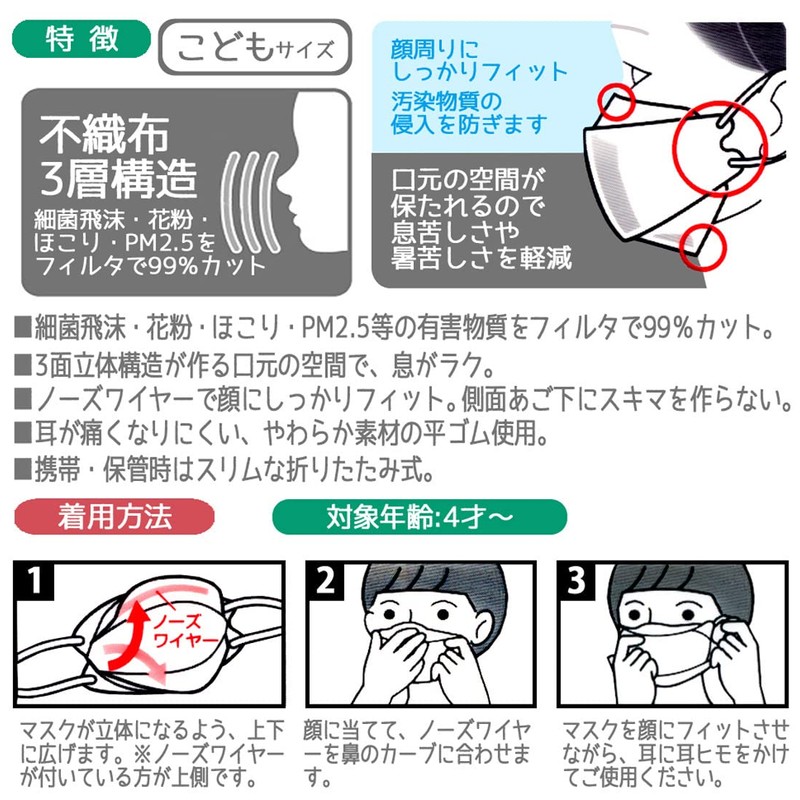 特徴

こどもサイズ

不織布
3層構造

細菌飛沫・花粉・ほこり・PM2.5をフィルタで99%カット

顔周りにしっかりフィット
汚染物質の侵入を防ぎます

口元の空間が保たれるので息苦しさや暑苦しさを軽減

■細菌飛沫・花粉・ほこり・PM2.5等の有害物質をフィルタで99%カット。
■3面立体構造が作る口元の空間で、息がラク。
■ノーズワイヤーで顔にしっかりフィット。側面あご下にスキマを作らない。
■耳が痛くなりにくい、やわらか素材の平ゴム使用。
■携帯・保管時はスリムな折りたたみ式。

着用方法

対象年齢:4才～

1

ノーズワイヤー

マスクが立体になるよう、上下に広げます。※ノーズワイヤーが付いている方が上側です。

2

顔に当てて、ノーズワイヤーを鼻のカーブに合わせます。

3

マスクを顔にフィットさせながら、耳に耳ヒモをかけてご使用ください。