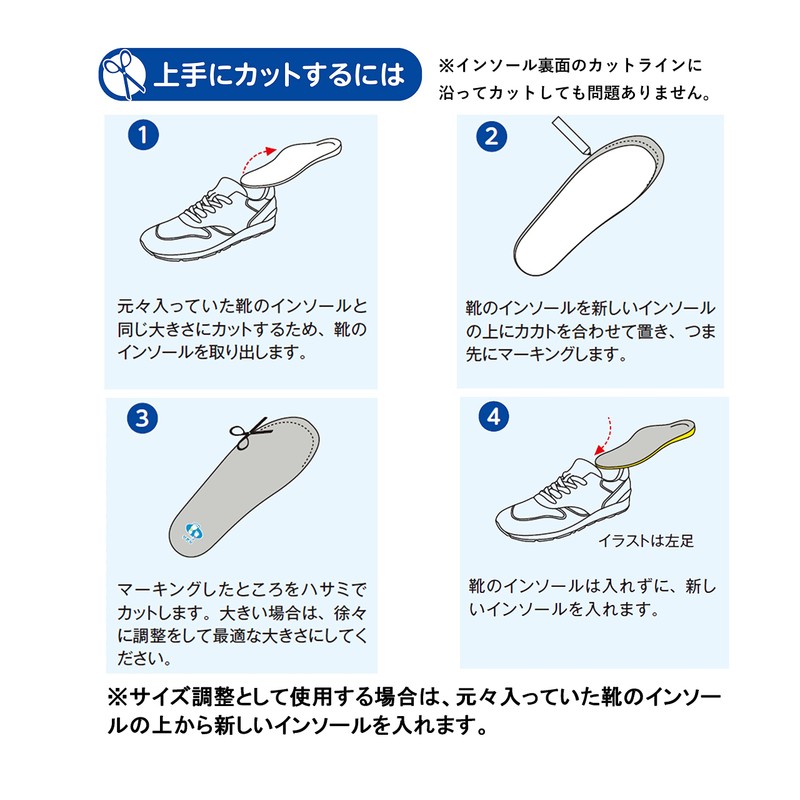 上手にカットするには

※インソール裏面のカットラインに沿ってカットしても問題ありません。

1

元々入っていた靴のインソールと同じ大きさにカットするため、靴のインソールを取り出します。

2

靴のインソールを新しいインソールの上にカカトを合わせて置き、つま先にマーキングします。

3

マーキングしたところをハサミでカットします。大きい場合は、徐々に調整をして最適な大きさにしてください。

4

イラストは左足

靴のインソールは入れずに、新しいインソールを入れます。

※サイズ調整として使用する場合は、元々入っていた靴のインソールの上から新しいインソールを入れます。