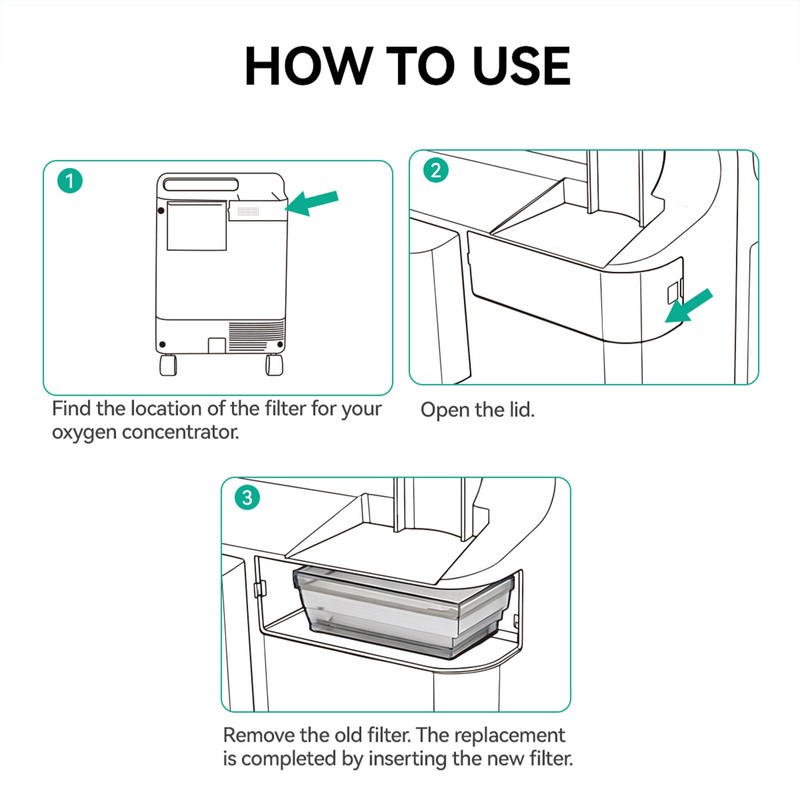 HOW TO USE

1

Find the location of the filter for your oxygen concentrator.

2

Open the lid.

3

Remove the old filter. The replacement is completed by inserting the new filter.