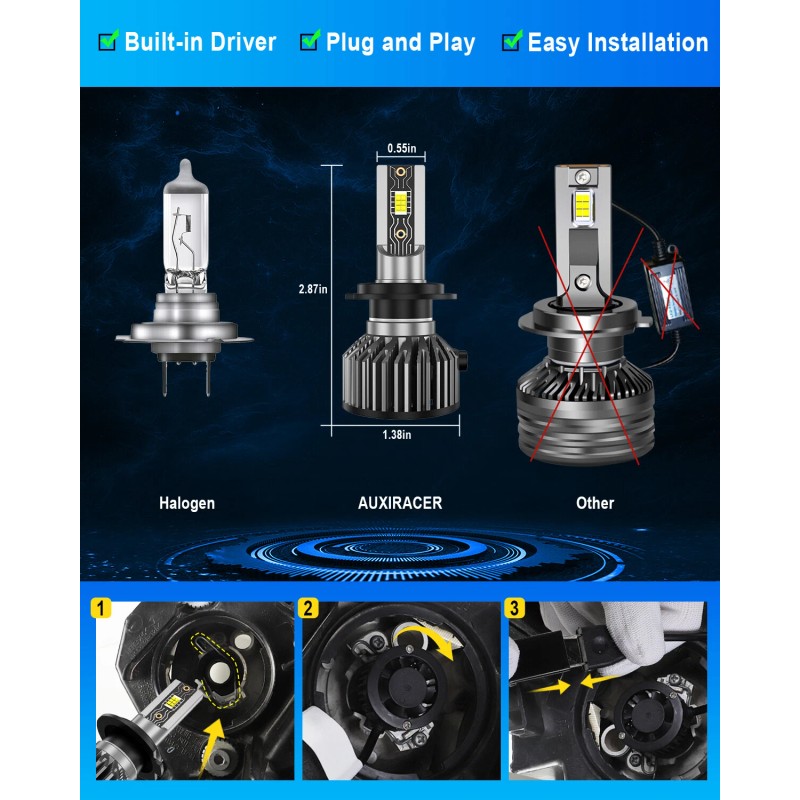 Built-in Driver Plug and Play Easy Installation

0.55in

2.87in

1.38in

Halogen

AUXIRACER

Other

1

2

3