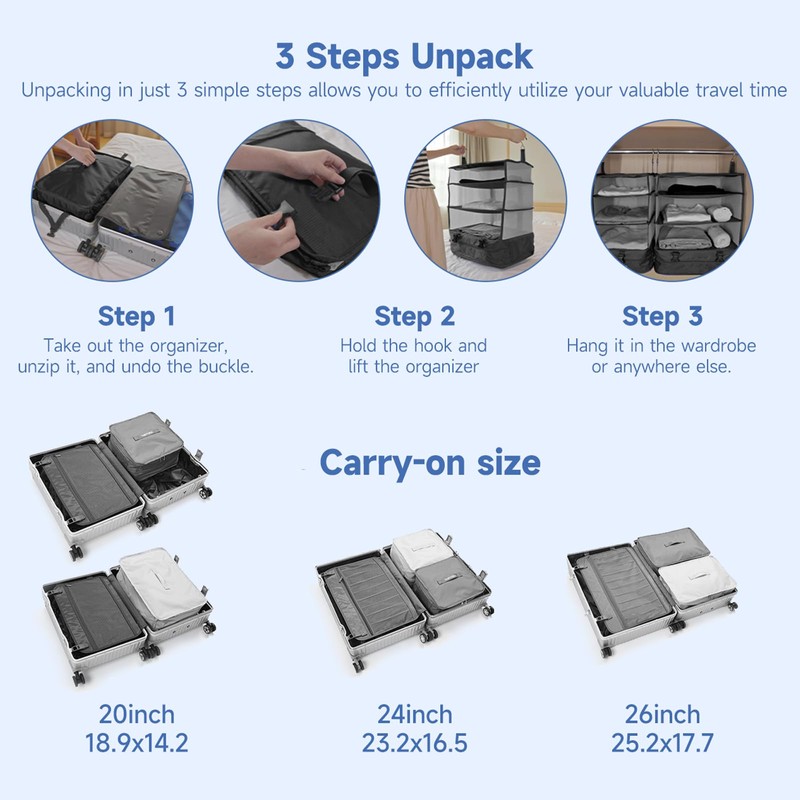 3 Steps Unpack

Unpacking in just 3 simple steps allows you to efficiently utilize your valuable travel time

Step 1
Take out the organizer, unzip it, and undo the buckle.

Step 2
Hold the hook and lift the organizer

Step 3
Hang it in the wardrobe or anywhere else.

Carry-on size

20inch
18.9x14.2

24inch
23.2x16.5

26inch
25.2x17.7