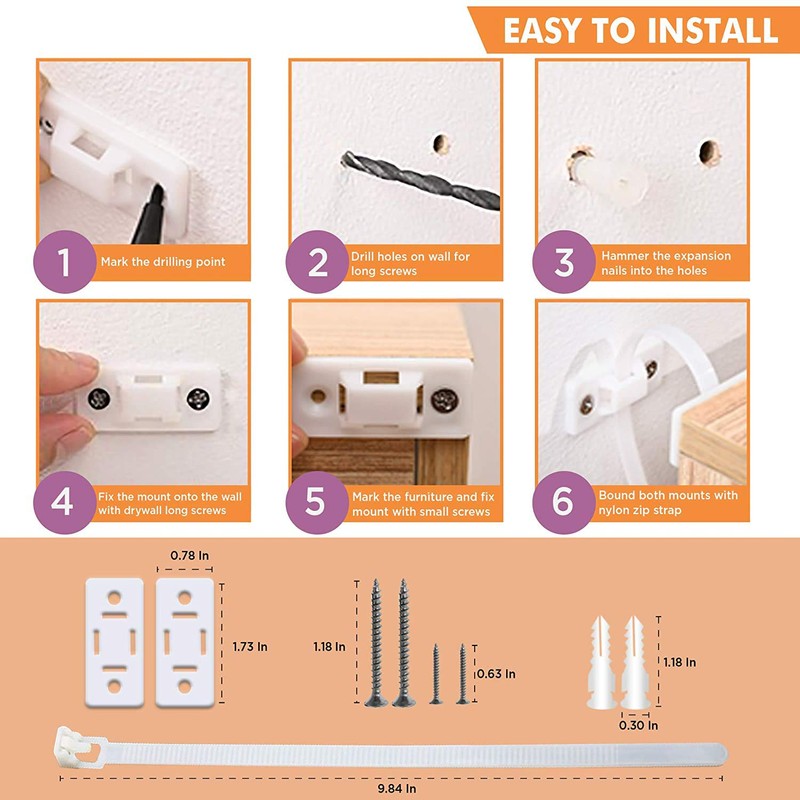 EASY TO INSTALL

1 Mark the drilling point

2 Drill holes on wall for long screws

3 Hammer the expansion nails into the holes

4 Fix the mount onto the wall with drywall long screws

5 Mark the furniture and fix mount with small screws

6 Bound both mounts with nylon zip strap

0.78 In

1.73 In

1.18 In

0.63 In

1.18 In

0.30 In

9.84 In