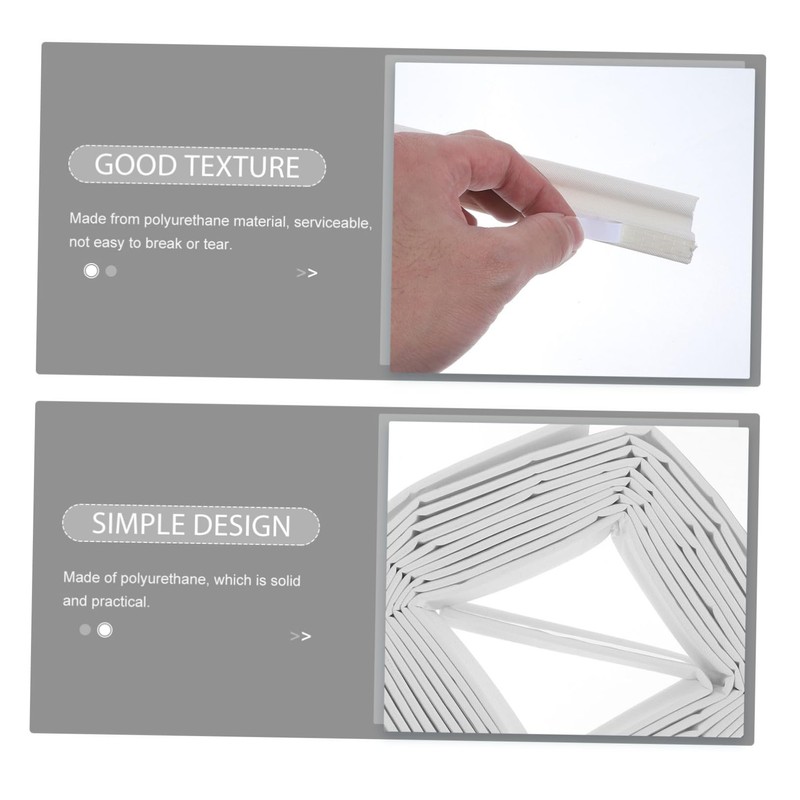 GOOD TEXTURE

Made from polyurethane material, serviceable, not easy to break or tear.

>>

SIMPLE DESIGN

Made of polyurethane, which is solid and practical.

>>