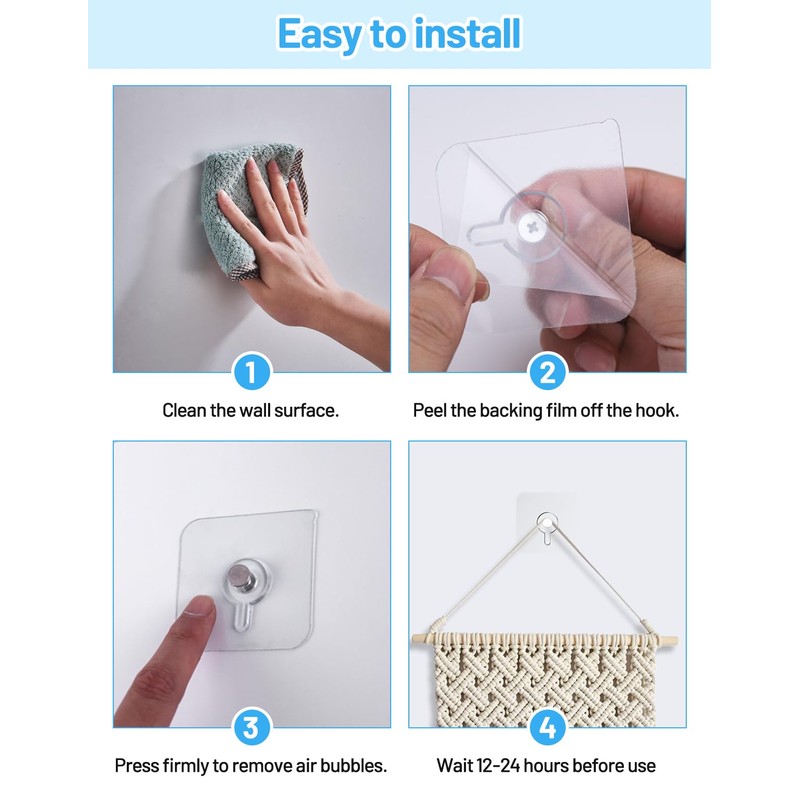 Easy to install

1
Clean the wall surface.

2
Peel the backing film off the hook.

3
Press firmly to remove air bubbles.

4
Wait 12-24 hours before use