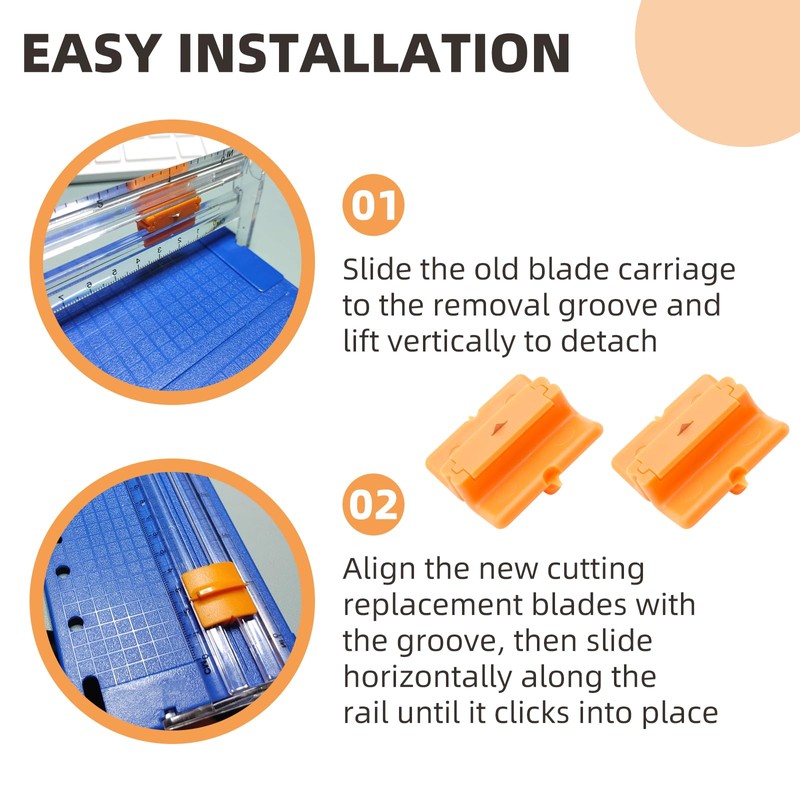 EASY INSTALLATION

01

Slide the old blade carriage to the removal groove and lift vertically to detach

02

Align the new cutting replacement blades with the groove, then slide horizontally along the rail until it clicks into place