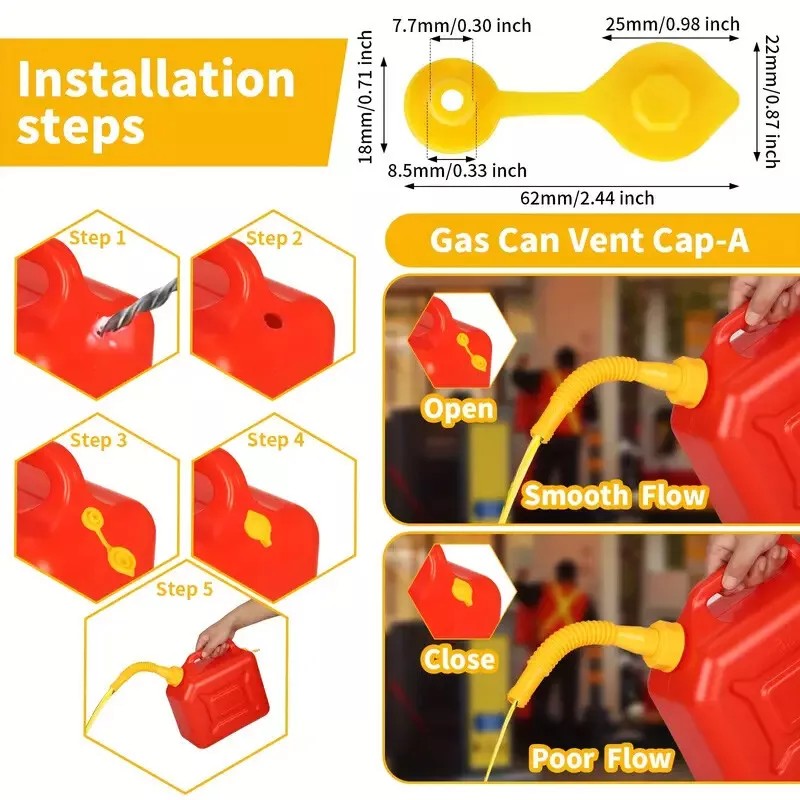 Installation steps

7.7mm/0.30 inch
25mm/0.98 inch
18mm/0.71 inch
22mm/0.87 inch
8.5mm/0.33 inch
62mm/2.44 inch

Step 1
Step 2
Step 3
Step 4
Step 5

Gas Can Vent Cap-A

Open
Smooth Flow

Close
Poor Flow