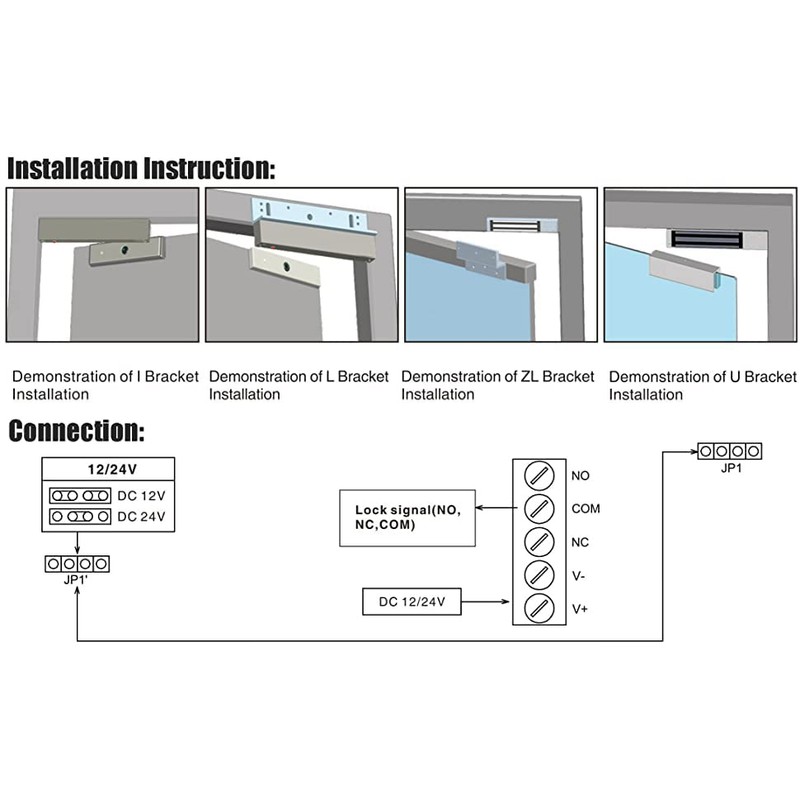 Installation Instruction:

Demonstration of I Bracket Installation

Demonstration of L Bracket Installation

Demonstration of ZL Bracket Installation

Demonstration of U Bracket Installation

Connection:

12/24V

DC 12V

DC 24V

JP1'

Lock signal(NO, NC,COM)

DC 12/24V

NO

COM

NC

V-

V+

JP1