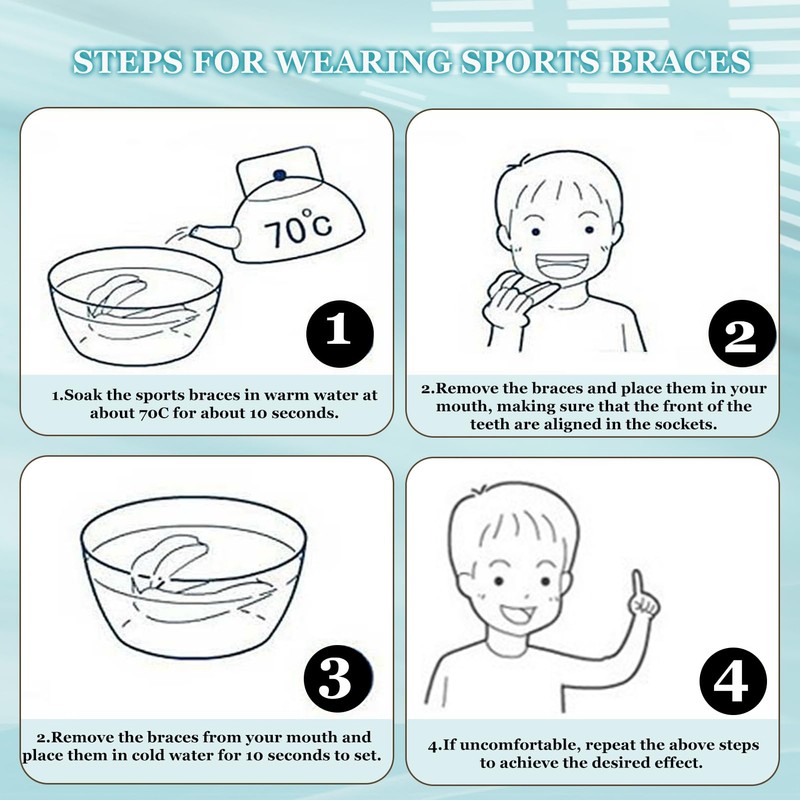 STEPS FOR WEARING SPORTS BRACES

70°C

1

1.Soak the sports braces in warm water at about 70C for about 10 seconds.

2

2.Remove the braces and place them in your mouth, making sure that the front of the teeth are aligned in the sockets.

3

2.Remove the braces from your mouth and place them in cold water for 10 seconds to set.

4

4.If uncomfortable, repeat the above steps to achieve the desired effect.