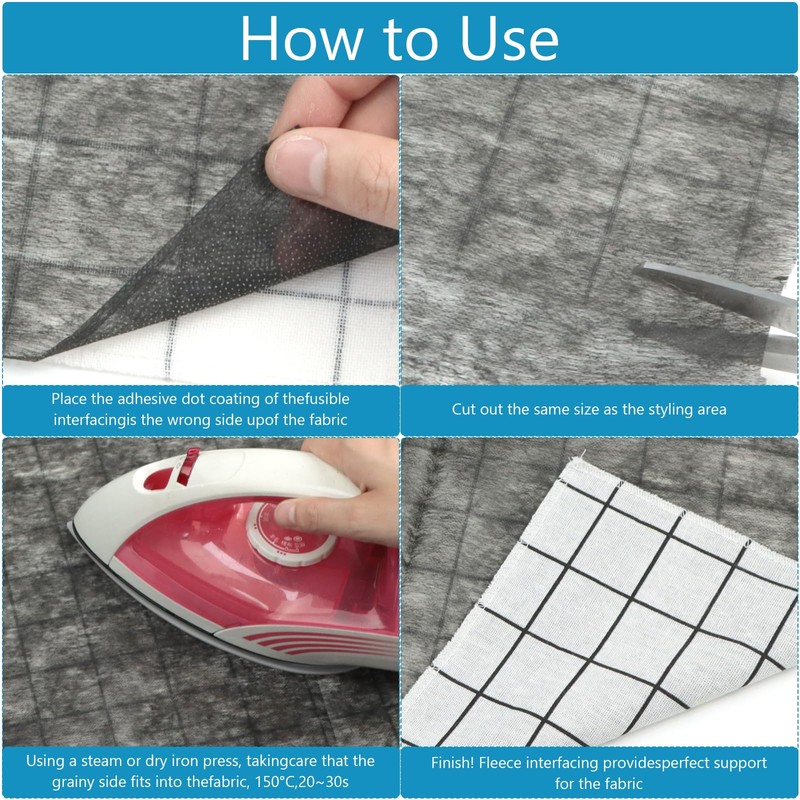 How to Use

Place the adhesive dot coating of thefusible interfacingis the wrong side upof the fabric

Cut out the same size as the styling area

Using a steam or dry iron press, takingcare that the grainy side fits into thefabric, 150°C,20~30s

Finish! Fleece interfacing providesperfect support for the fabric