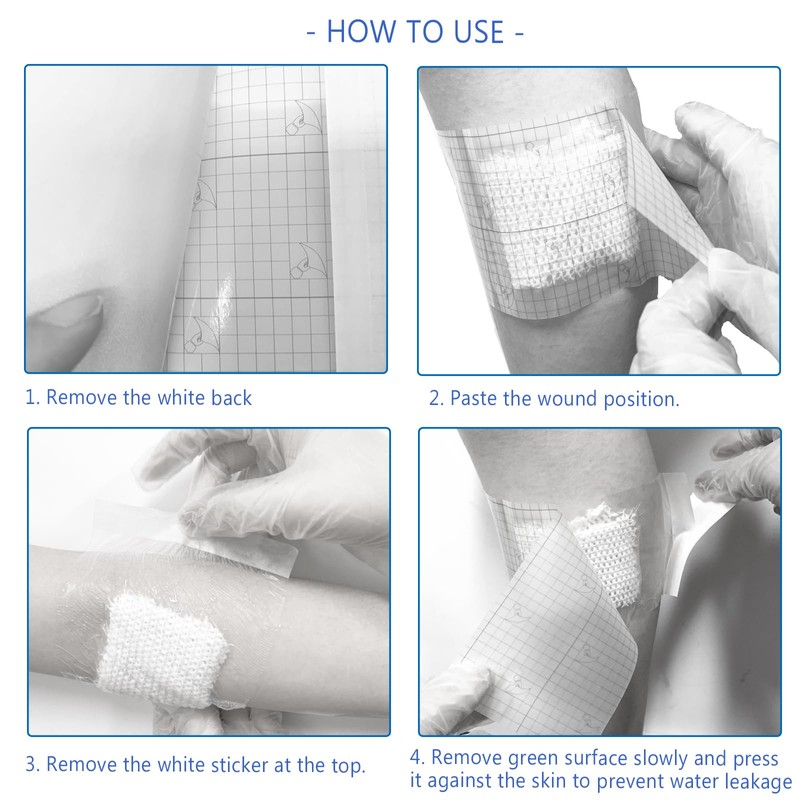 - HOW TO USE -

1. Remove the white back

2. Paste the wound position.

3. Remove the white sticker at the top.

4. Remove green surface slowly and press it against the skin to prevent water leakage