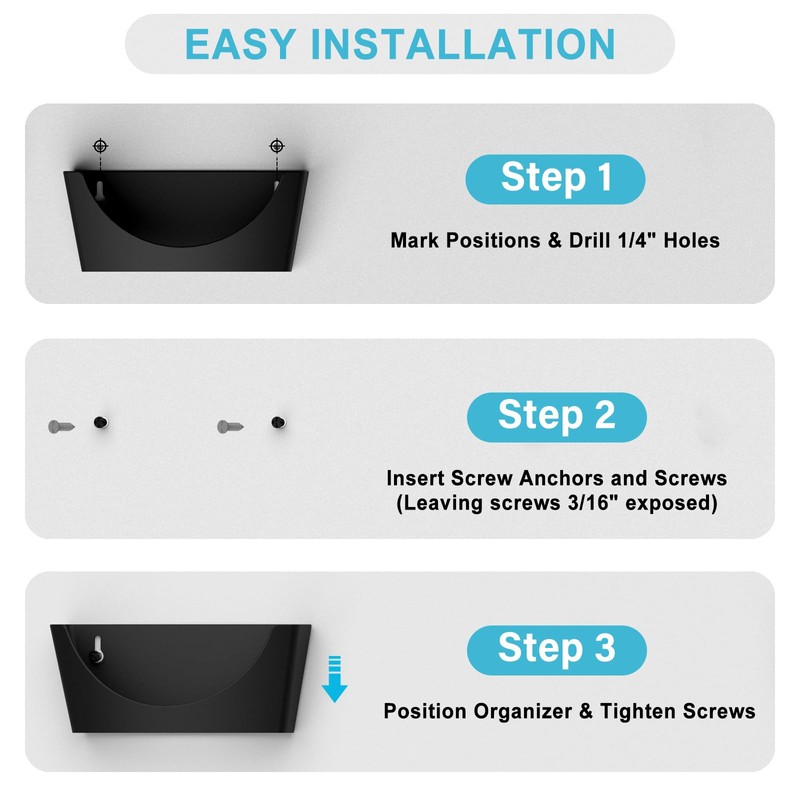 EASY INSTALLATION

Step 1

Mark Positions & Drill 1/4" Holes

Step 2

Insert Screw Anchors and Screws (Leaving screws 3/16" exposed)

Step 3

Position Organizer & Tighten Screws