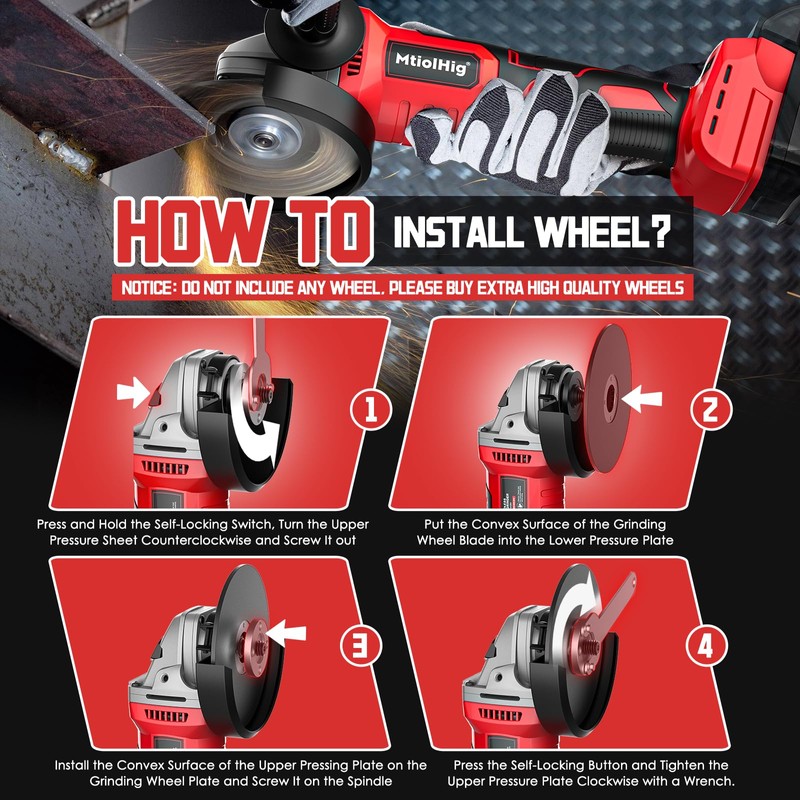 MtiolHig®

HOW TO INSTALL WHEEL?

NOTICE: DO NOT INCLUDE ANY WHEEL. PLEASE BUY EXTRA HIGH QUALITY WHEELS

1

Press and Hold the Self-Locking Switch, Turn the Upper Pressure Sheet Counterclockwise and Screw It out

2

Put the Convex Surface of the Grinding Wheel Blade into the Lower Pressure Plate

3

Install the Convex Surface of the Upper Pressing Plate on the Grinding Wheel Plate and Screw It on the Spindle

4

Press the Self-Locking Button and Tighten the Upper Pressure Plate Clockwise with a Wrench.