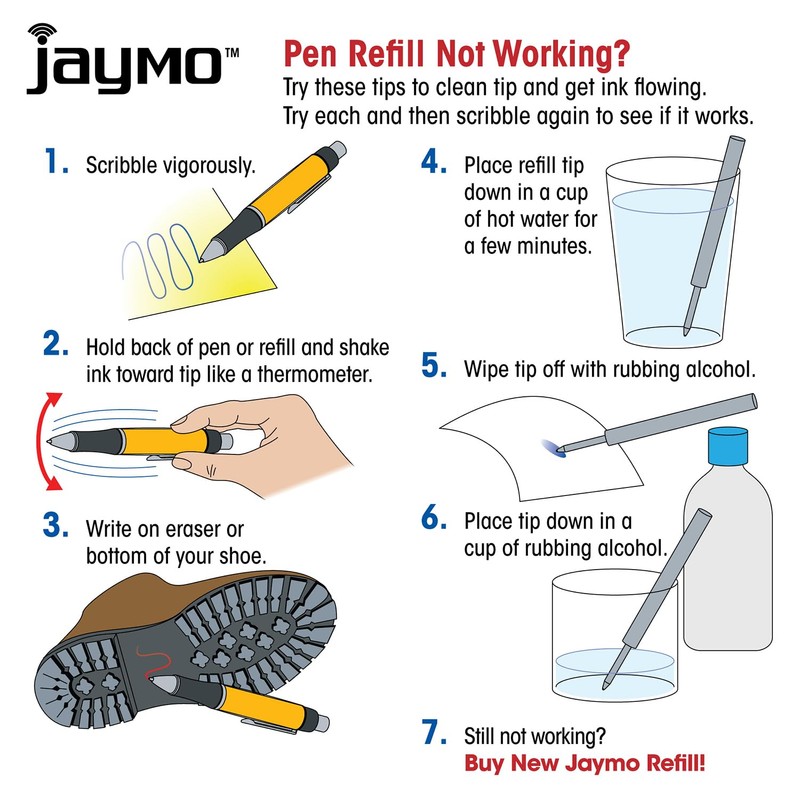 jaymo™

Pen Refill Not Working?

Try these tips to clean tip and get ink flowing. Try each and then scribble again to see if it works.

1. Scribble vigorously.

2. Hold back of pen or refill and shake ink toward tip like a thermometer.

3. Write on eraser or bottom of your shoe.

4. Place refill tip down in a cup of hot water for a few minutes.

5. Wipe tip off with rubbing alcohol.

6. Place tip down in a cup of rubbing alcohol.

7. Still not working? Buy New Jaymo Refill!