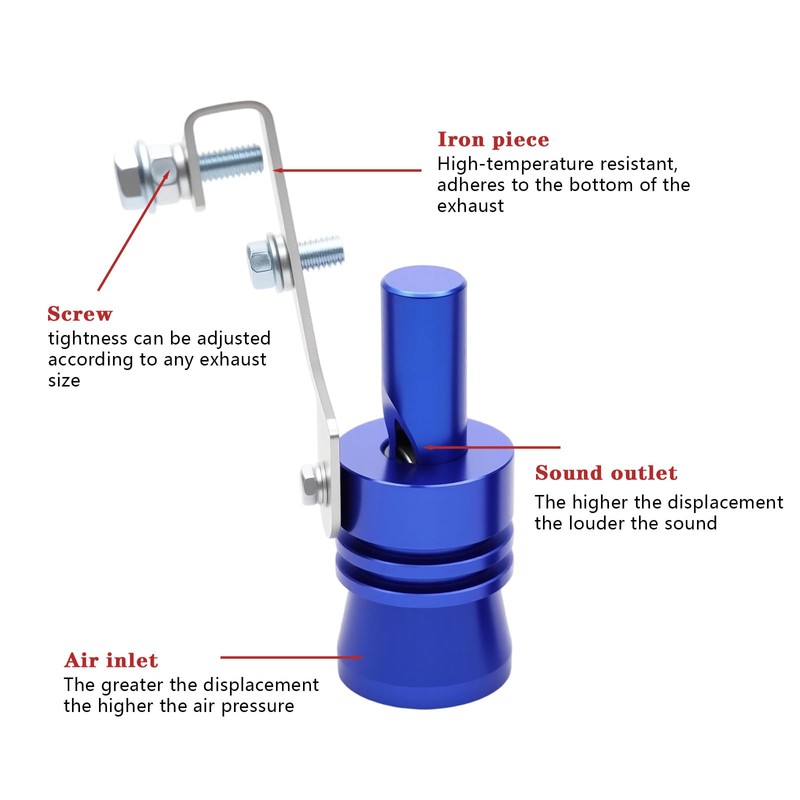 Iron piece
High-temperature resistant, adheres to the bottom of the exhaust

Screw
tightness can be adjusted according to any exhaust size

Sound outlet
The higher the displacement the louder the sound

Air inlet
The greater the displacement the higher the air pressure