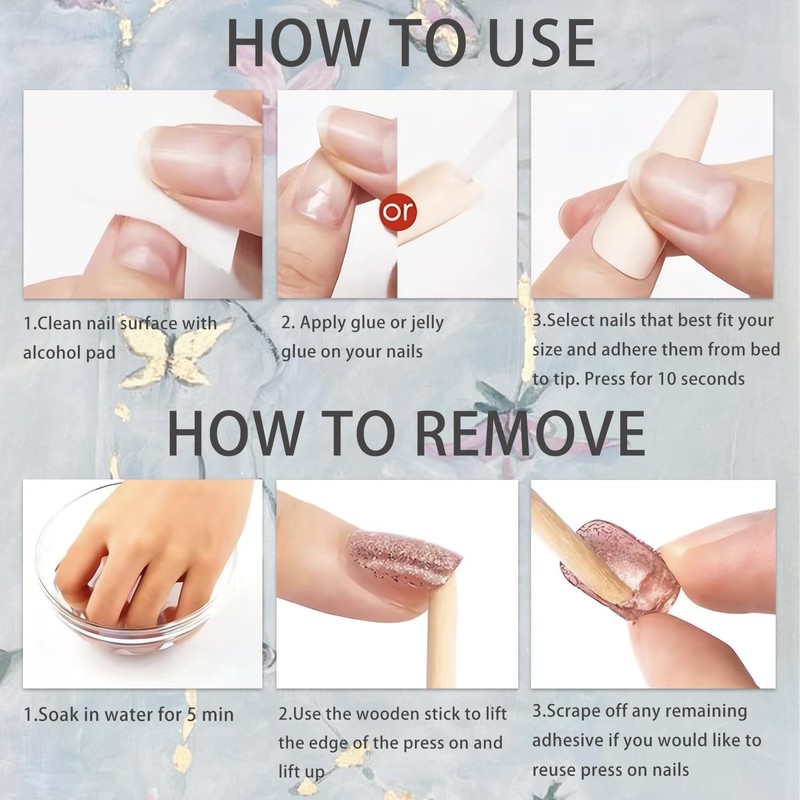 HOW TO USE

or

1.Clean nail surface with alcohol pad

2. Apply glue or jelly glue on your nails

3.Select nails that best fit your size and adhere them from bed to tip. Press for 10 seconds

HOW TO REMOVE

1.Soak in water for 5 min

2.Use the wooden stick to lift the edge of the press on and lift up

3.Scrape off any remaining adhesive if you would like to reuse press on nails