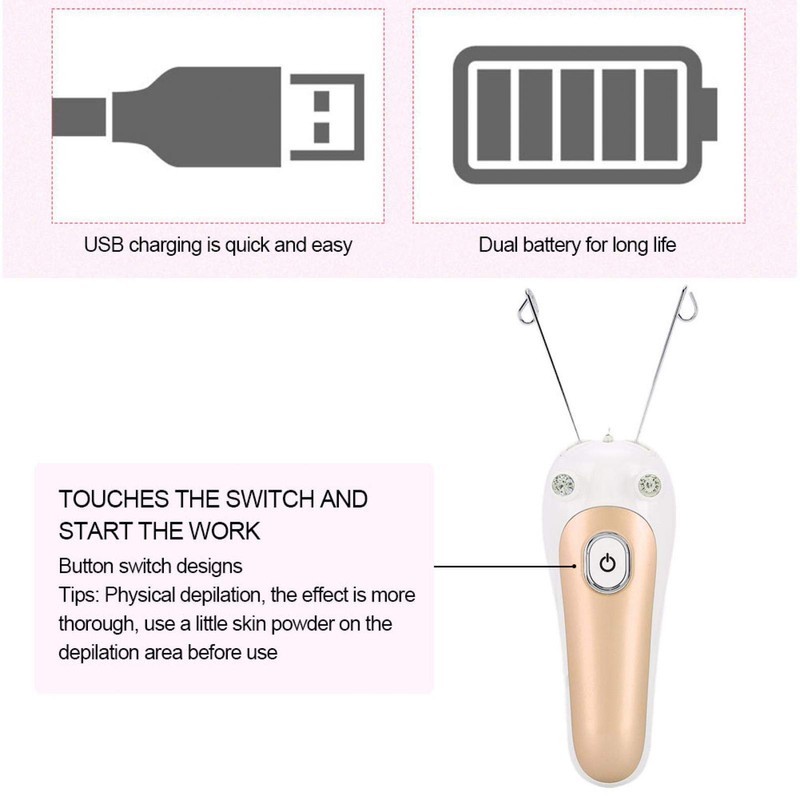 USB charging is quick and easy

Dual battery for long life

TOUCHES THE SWITCH AND START THE WORK

Button switch designs
Tips: Physical depilation, the effect is more thorough, use a little skin powder on the depilation area before use