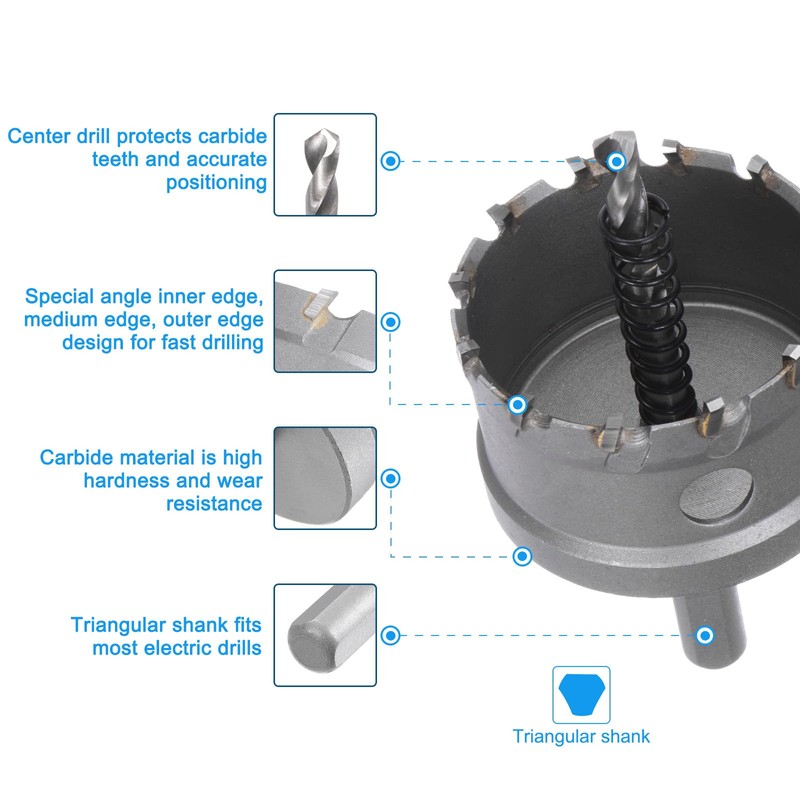 Center drill protects carbide teeth and accurate positioning

Special angle inner edge, medium edge, outer edge design for fast drilling

Carbide material is high hardness and wear resistance

Triangular shank fits most electric drills

Triangular shank