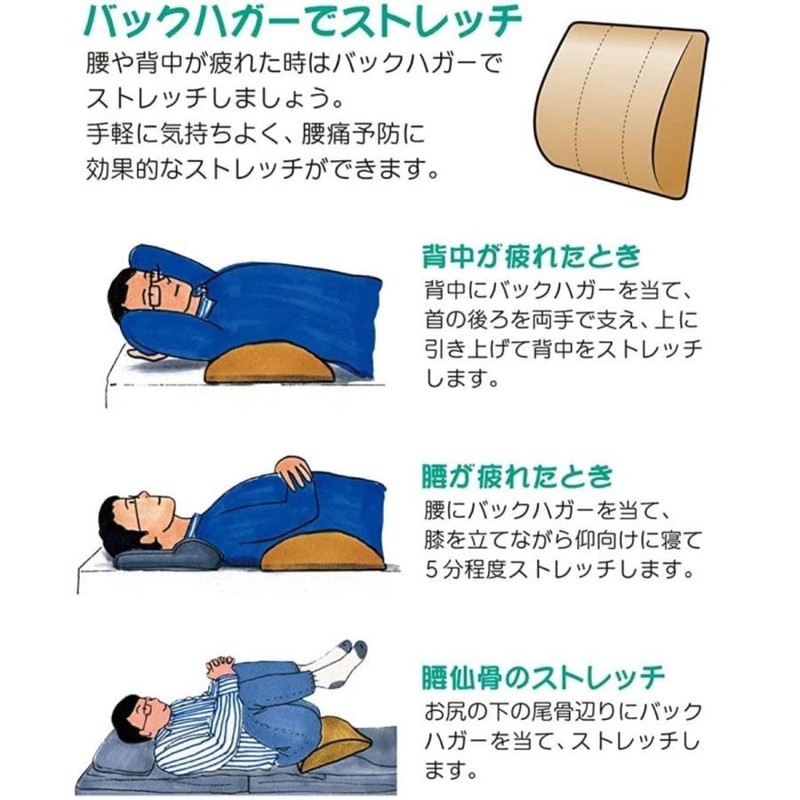 バックハガーでストレッチ

腰や背中が疲れた時はバックハガーでストレッチしましょう。
手軽に気持ちよく、腰痛予防に効果的なストレッチができます。

背中が疲れたとき

背中にバックハガーを当て、首の後ろを両手で支え、上に引き上げて背中をストレッチします。

腰が疲れたとき

腰にバックハガーを当て、膝を立てながら仰向けに寝て5分程度ストレッチします。

腰仙骨のストレッチ

お尻の下の尾骨辺りにバックハガーを当て、ストレッチします。