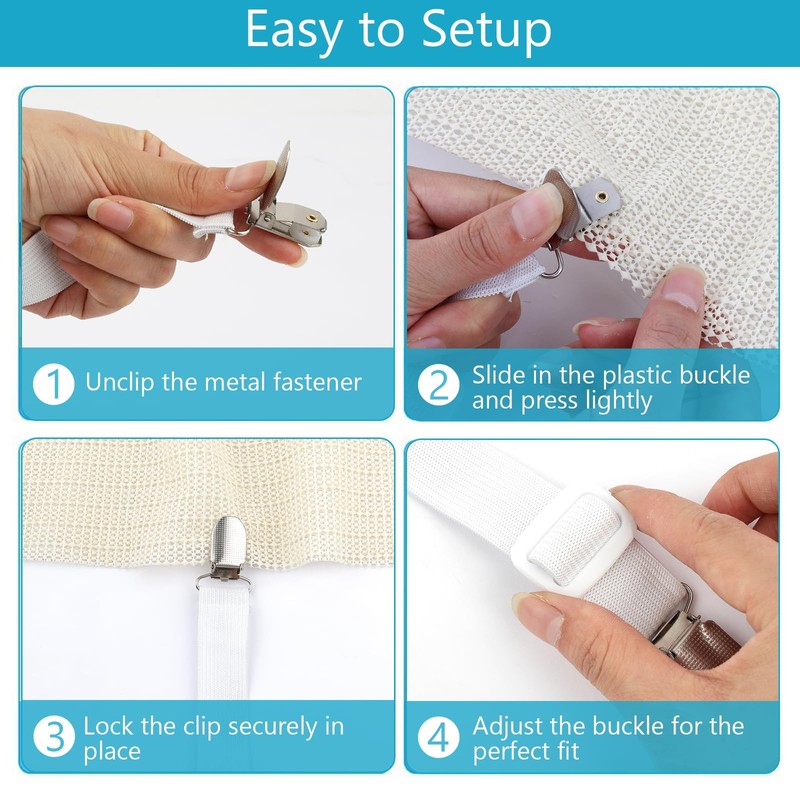 Easy to Setup

1 Unclip the metal fastener

2 Slide in the plastic buckle and press lightly

3 Lock the clip securely in place

4 Adjust the buckle for the perfect fit