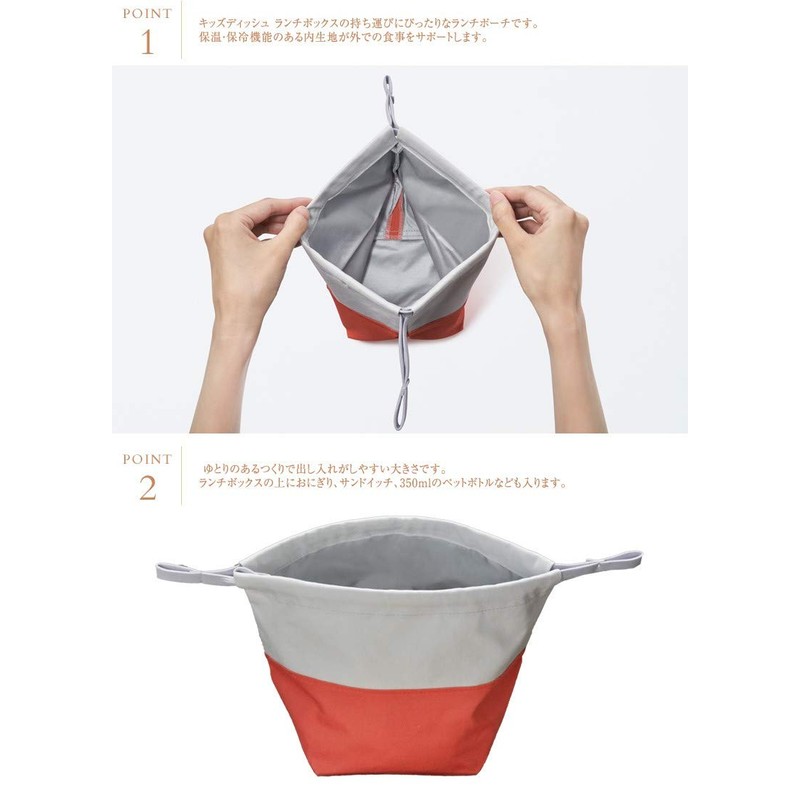 POINT
1

キッズディッシュ ランチボックスの持ち運びにぴったりなランチポーチです。
保温・保冷機能のある内生地が外での食事をサポートします。

POINT
2

ゆとりのあるつくりで出し入れがしやすい大きさです。
ランチボックスの上におにぎり、サンドイッチ、350mlのペットボトルなども入ります。