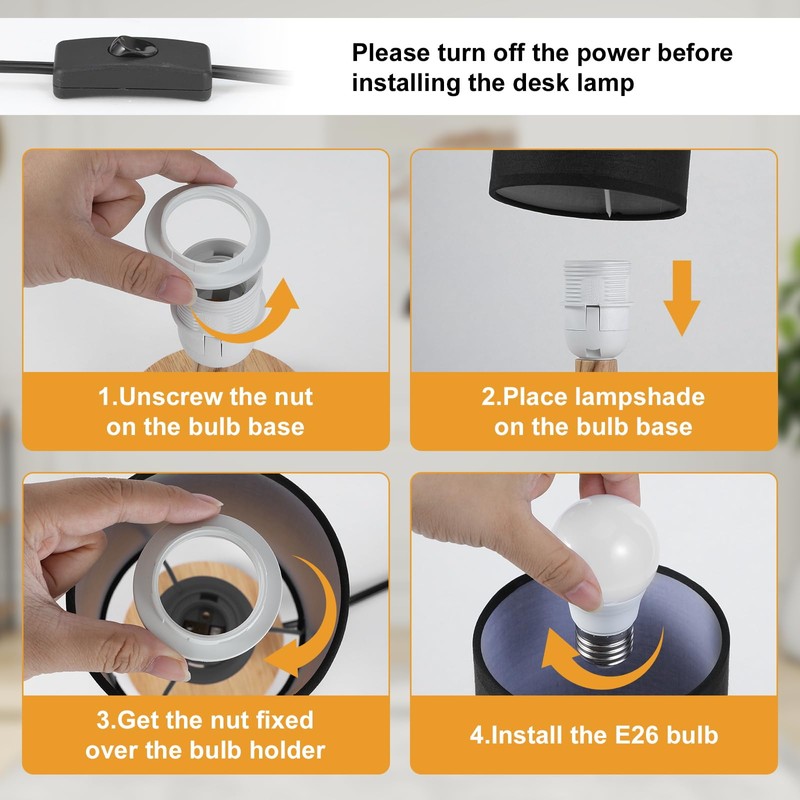 Please turn off the power before installing the desk lamp

1.Unscrew the nut on the bulb base

2.Place lampshade on the bulb base

3.Get the nut fixed over the bulb holder

4.Install the E26 bulb