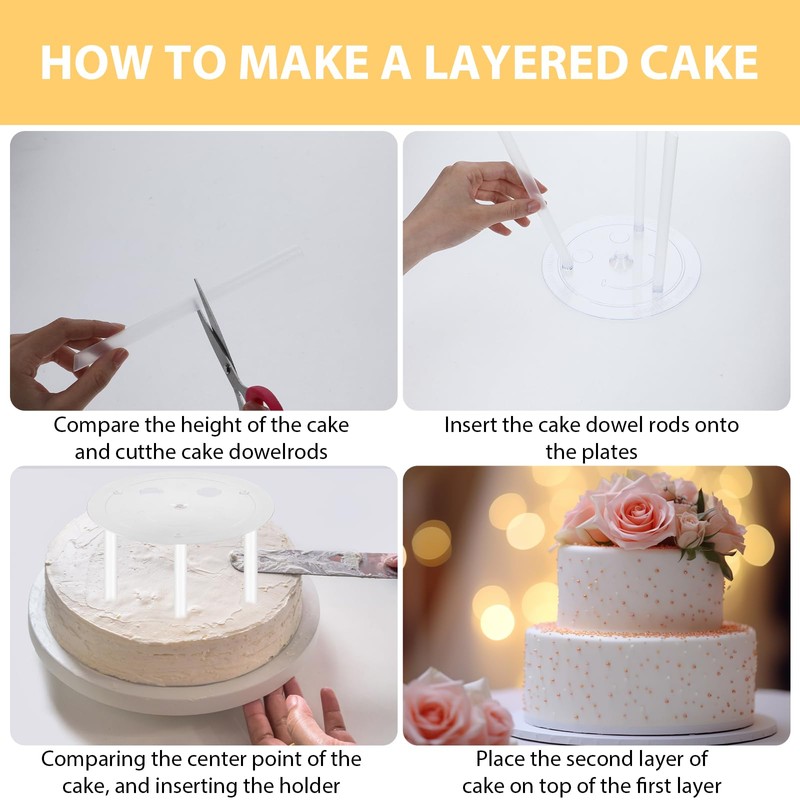 HOW TO MAKE A LAYERED CAKE

Compare the height of the cake and cutthe cake dowelrods

Insert the cake dowel rods onto the plates

Comparing the center point of the cake, and inserting the holder

Place the second layer of cake on top of the first layer