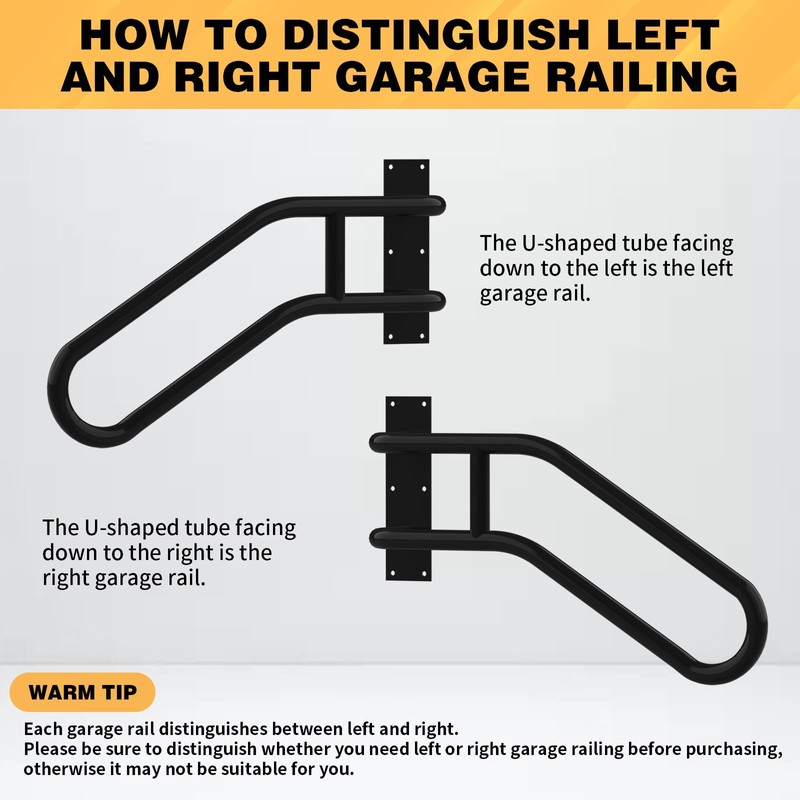 HOW TO DISTINGUISH LEFT AND RIGHT GARAGE RAILING

The U-shaped tube facing down to the left is the left garage rail.

The U-shaped tube facing down to the right is the right garage rail.

WARM TIP

Each garage rail distinguishes between left and right.
Please be sure to distinguish whether you need left or right garage railing before purchasing, otherwise it may not be suitable for you.