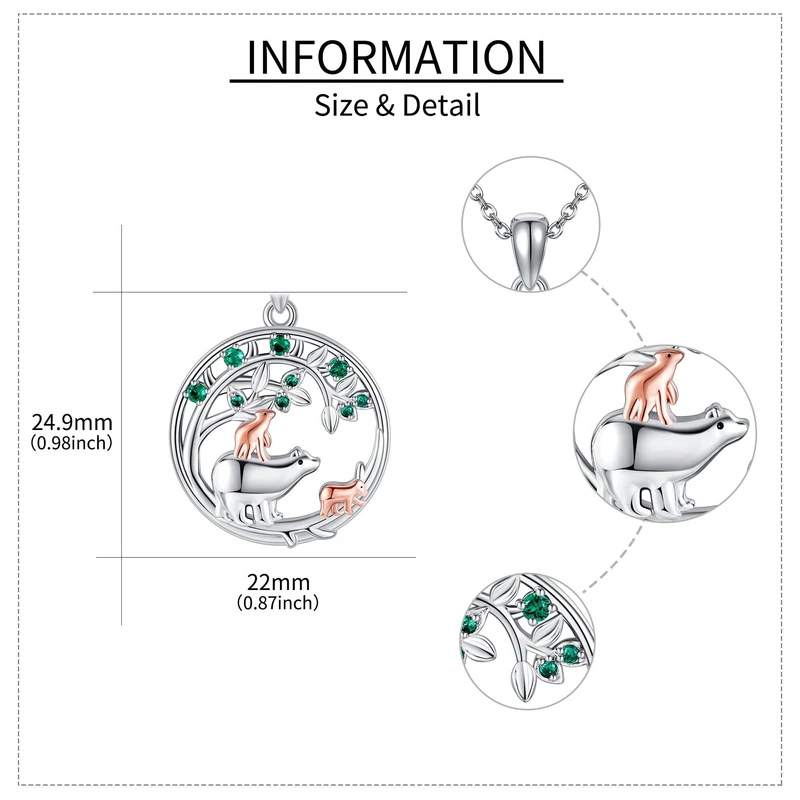 INFORMATION
Size & Detail

24.9mm
(0.98inch)

22mm
(0.87inch)