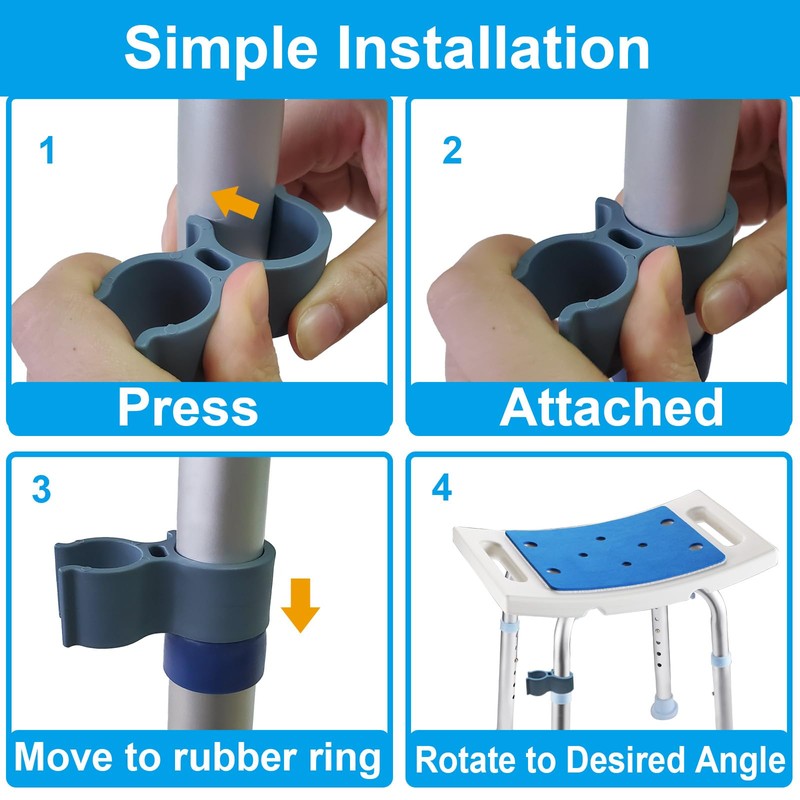 Simple Installation

1

Press

2

Attached

3

Move to rubber ring

4

Rotate to Desired Angle