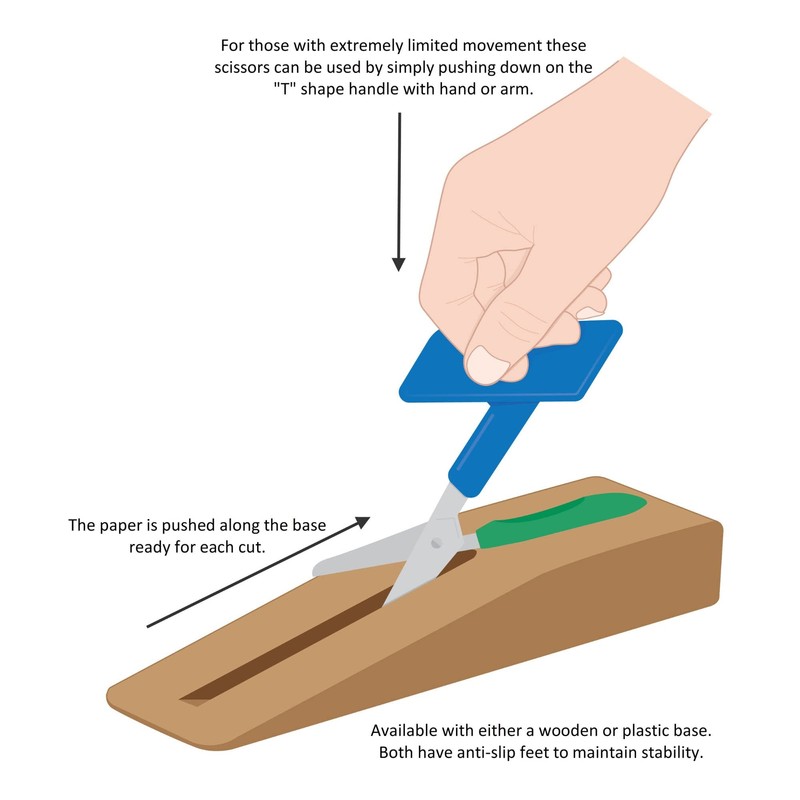 For those with extremely limited movement these scissors can be used by simply pushing down on the "T" shape handle with hand or arm.

The paper is pushed along the base ready for each cut.

Available with either a wooden or plastic base. Both have anti-slip feet to maintain stability.