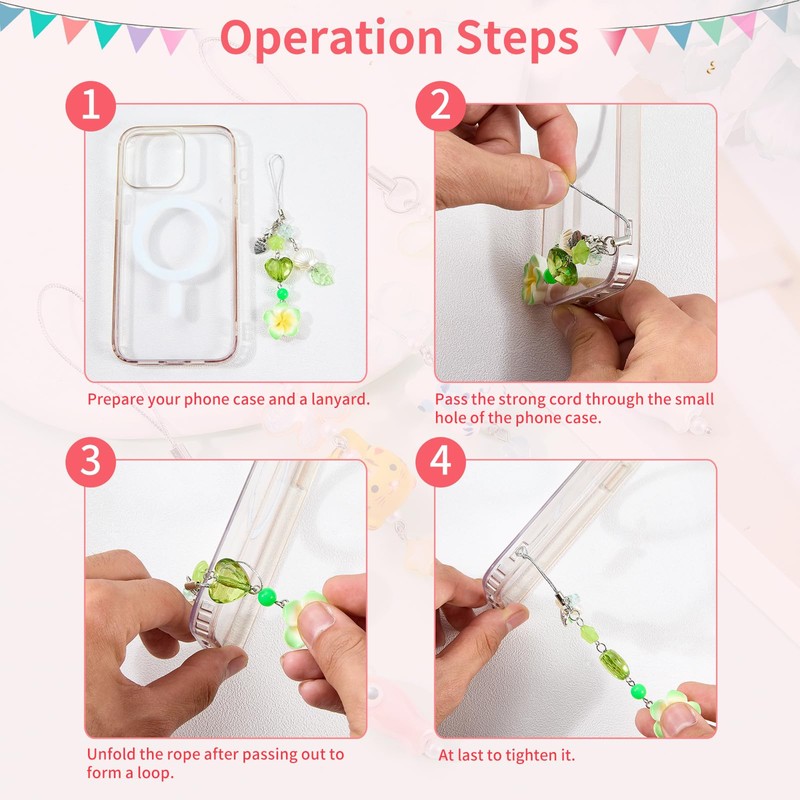 Operation Steps

1

Prepare your phone case and a lanyard.

2

Pass the strong cord through the small hole of the phone case.

3

Unfold the rope after passing out to form a loop.

4

At last to tighten it.