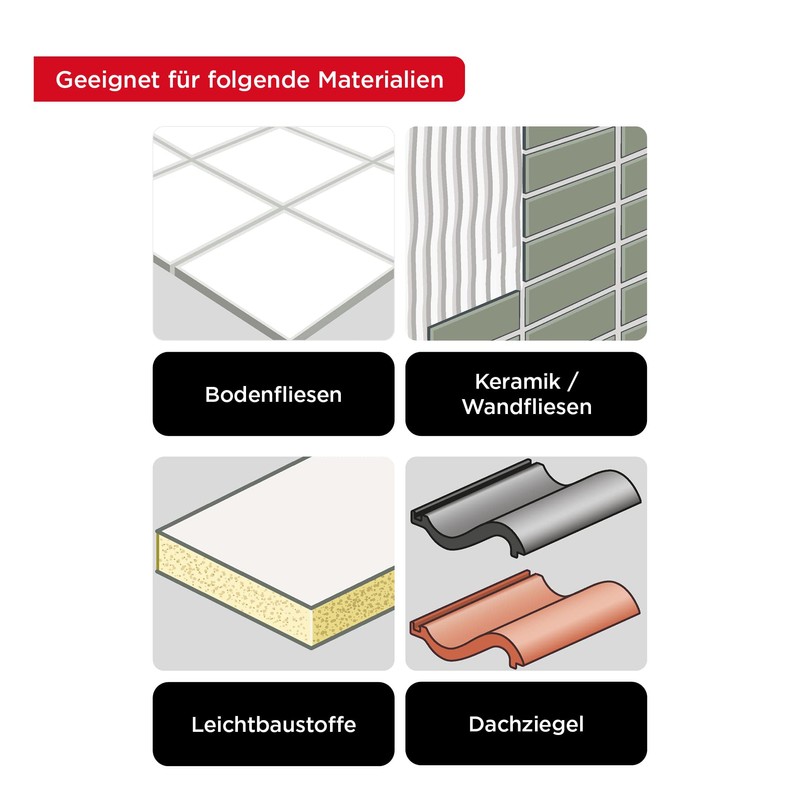 Geeignet für folgende Materialien

Bodenfliesen

Keramik / Wandfliesen

Leichtbaustoffe

Dachziegel