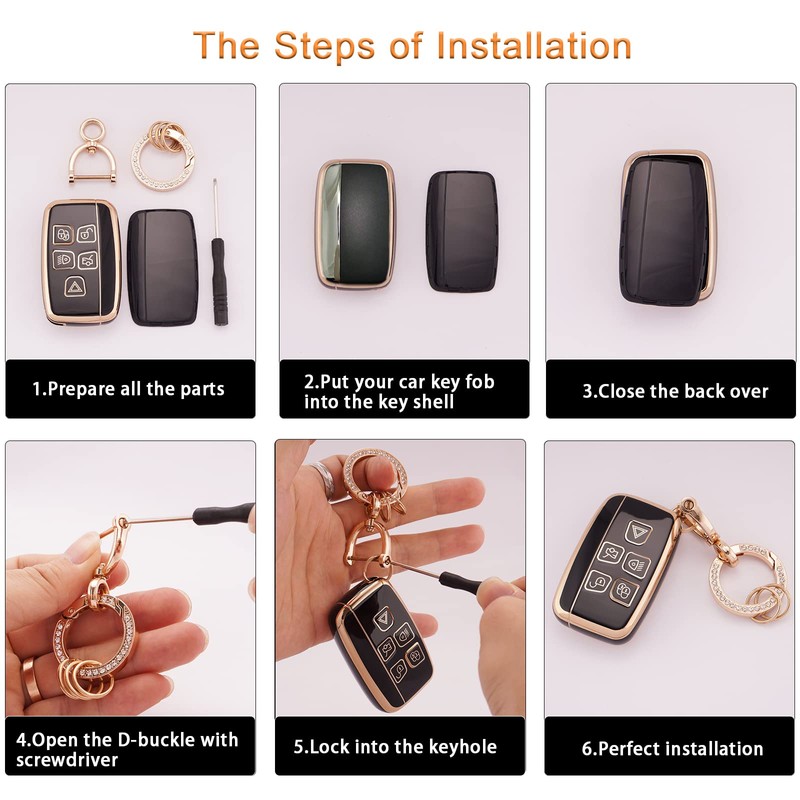 The Steps of Installation

1.Prepare all the parts

2.Put your car key fob into the key shell

3.Close the back over

4.Open the D-buckle with screwdriver

5.Lock into the keyhole

6.Perfect installation