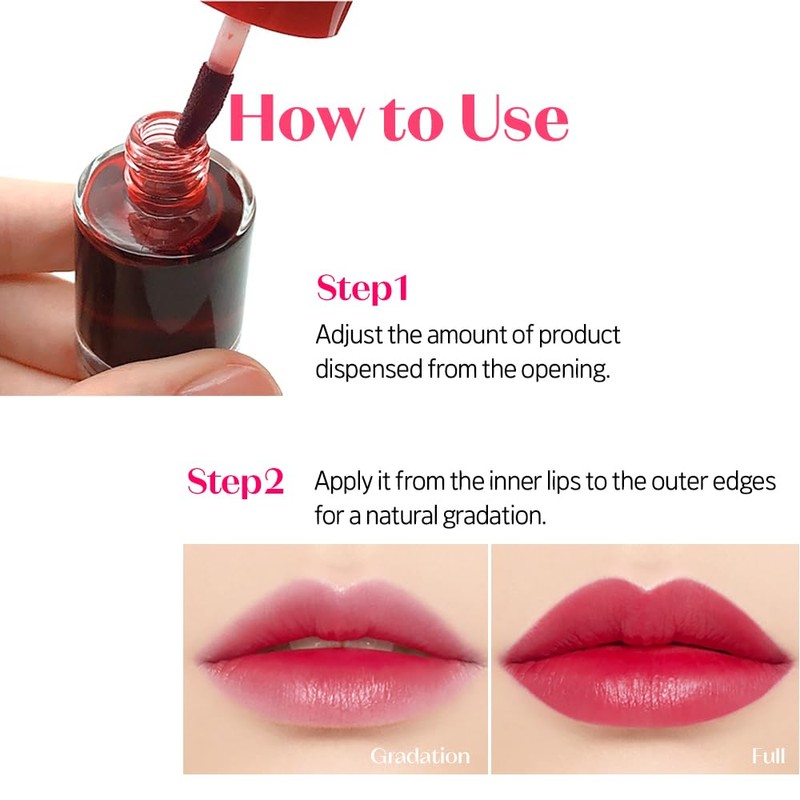 How to Use

Step1
Adjust the amount of product dispensed from the opening.

Step2 Apply it from the inner lips to the outer edges for a natural gradation.

Gradation

Full