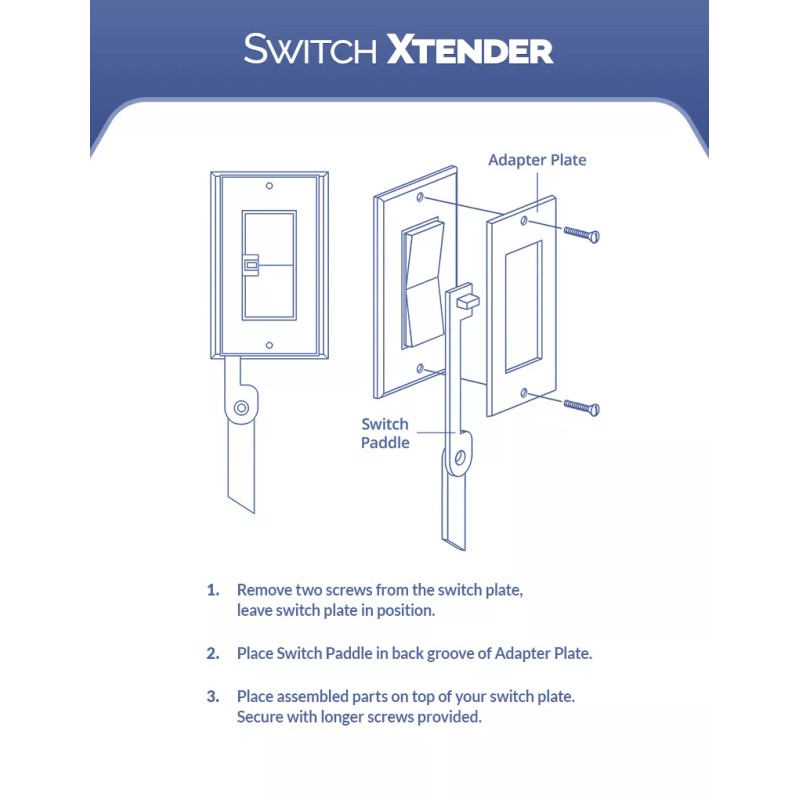 SWITCH XTENDER

Adapter Plate

Switch Paddle

1. Remove two screws from the switch plate, leave switch plate in position.

2. Place Switch Paddle in back groove of Adapter Plate.

3. Place assembled parts on top of your switch plate. Secure with longer screws provided.