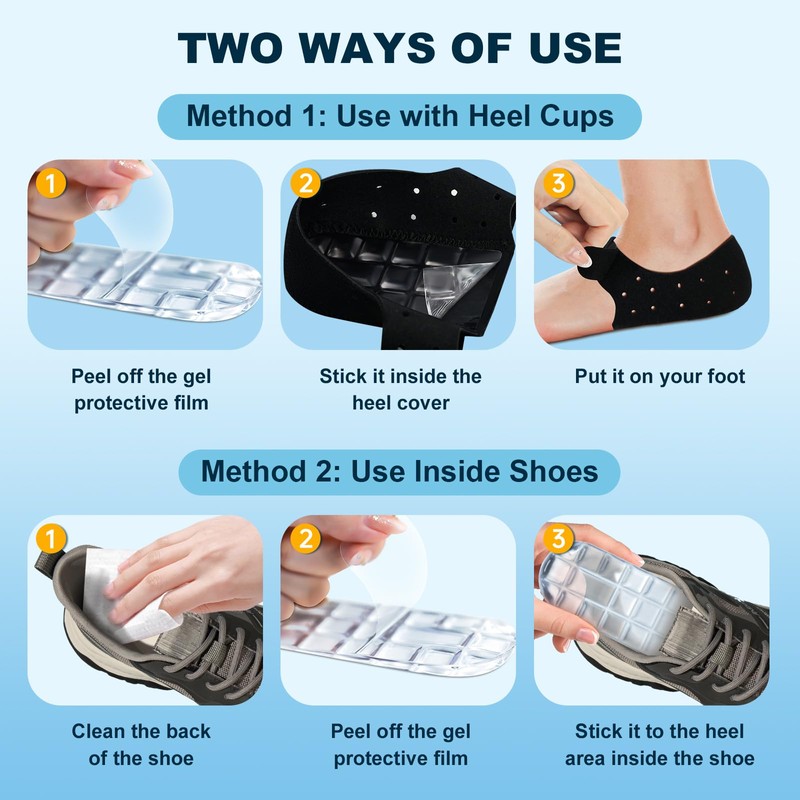 TWO WAYS OF USE

Method 1: Use with Heel Cups

1
Peel off the gel protective film

2
Stick it inside the heel cover

3
Put it on your foot

Method 2: Use Inside Shoes

1
Clean the back of the shoe

2
Peel off the gel protective film

3
Stick it to the heel area inside the shoe