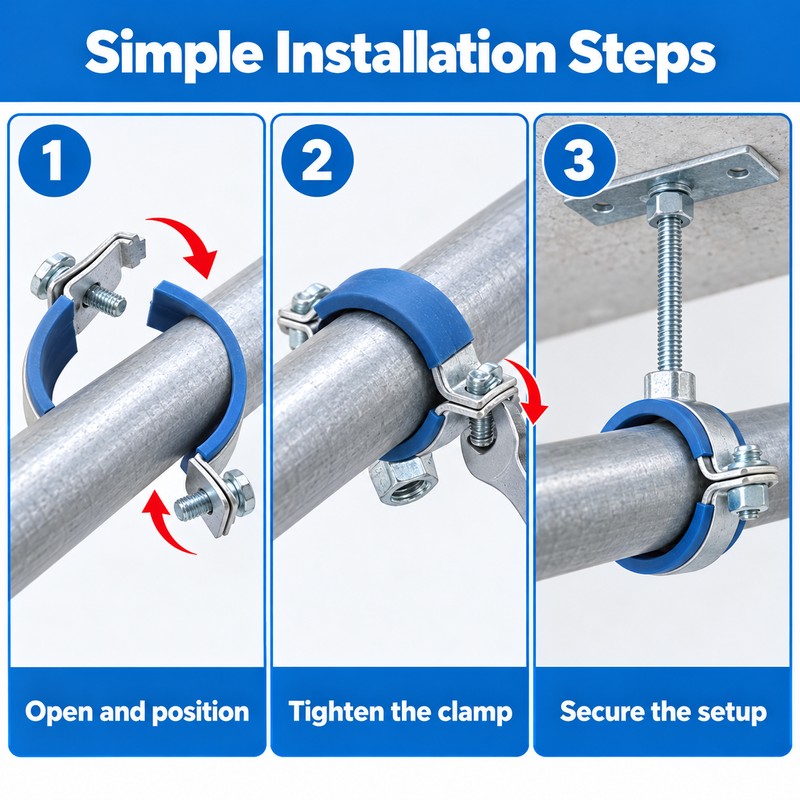 Simple Installation Steps

1

Open and position

2

Tighten the clamp

3

Secure the setup